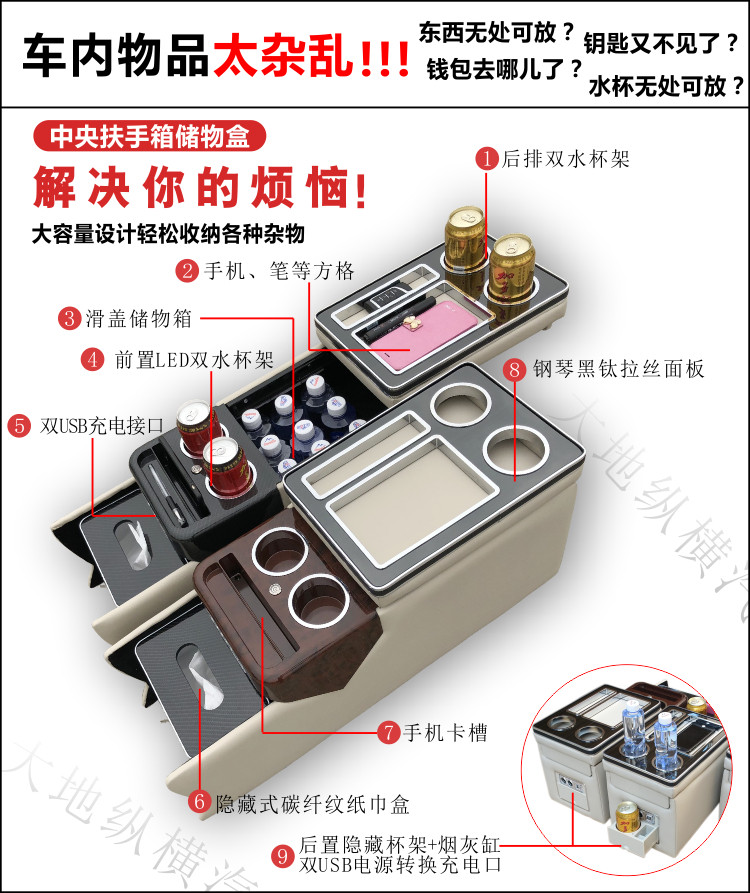 车内物品太杂乱!!!

东西无处可放？ 钥匙又不见了？
钱包去哪儿了？ 水杯无处可放？

中央扶手箱储物盒
解决你的烦恼!
大容量设计轻松收纳各种杂物

1 后排双水杯架
2 手机、笔等方格
3 滑盖储物箱
4 前置LED双水杯架
5 双USB充电接口
8 钢琴黑钛拉丝面板
7 手机卡槽
6 隐藏式碳纤纹纸巾盒
9 后置隐藏杯架+烟灰缸
双USB电源转换充电口

大地纵横汽
大地纵横汽