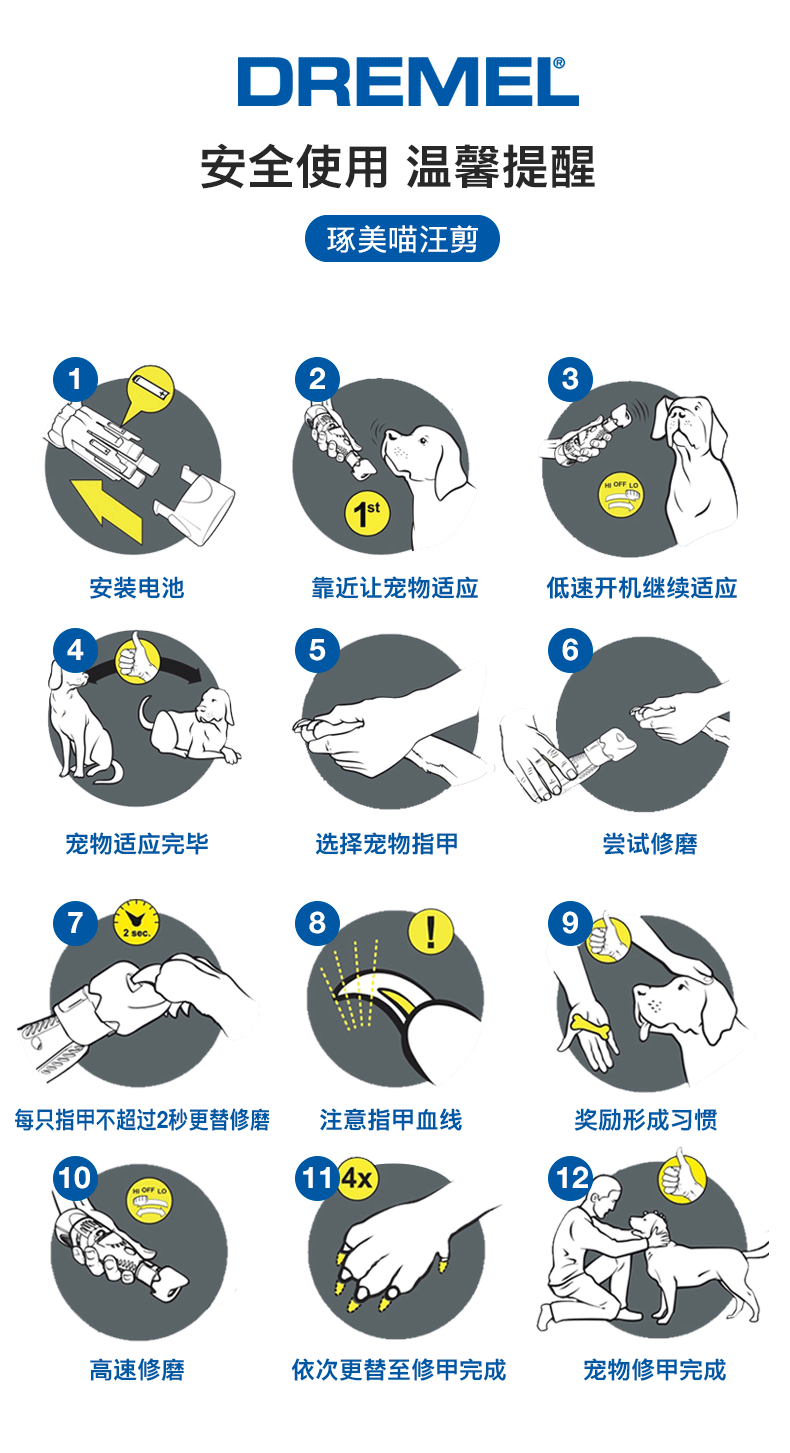 DREMEL®

安全使用 温馨提醒

琢美喵汪剪

1
安装电池

2
1st
靠近让宠物适应

3
HI OFF LO
低速开机继续适应

4
宠物适应完毕

5
选择宠物指甲

6
尝试修磨

7
2 sec.
每只指甲不超过2秒更替修磨

8
!
注意指甲血线

9
奖励形成习惯

10
HI OFF LO
高速修磨

11
4x
依次更替至修甲完成

12
宠物修甲完成