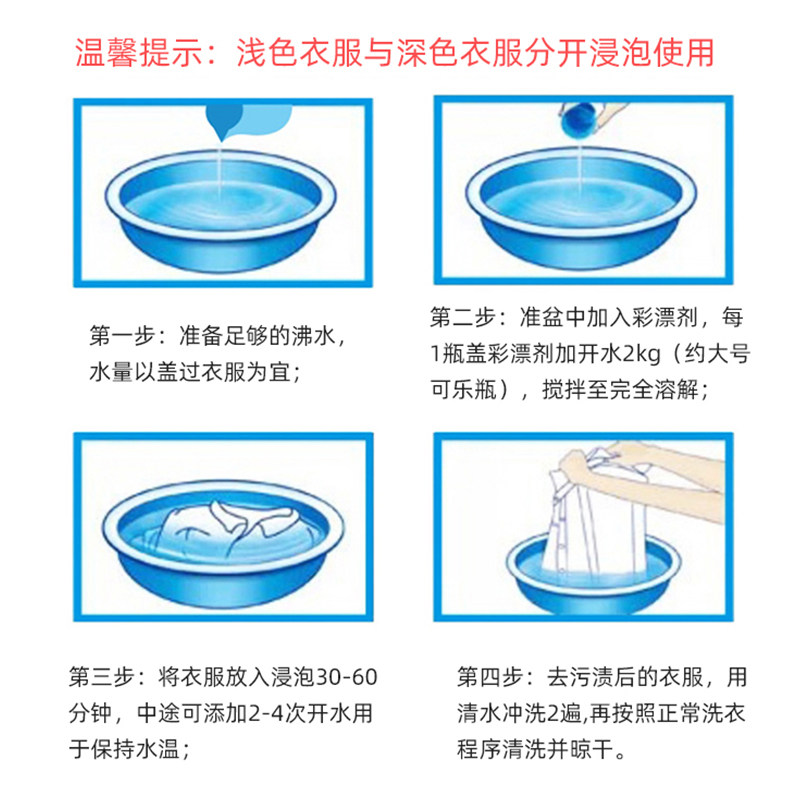 温馨提示：浅色衣服与深色衣服分开浸泡使用

第一步：准备足够的沸水，水量以盖过衣服为宜；

第二步：准盆中加入彩漂剂，每1瓶盖彩漂剂加开水2kg（约大号可乐瓶），搅拌至完全溶解；

第三步：将衣服放入浸泡30-60分钟，中途可添加2-4次开水用于保持水温；

第四步：去污渍后的衣服，用清水冲洗2遍,再按照正常洗衣程序清洗并晾干。