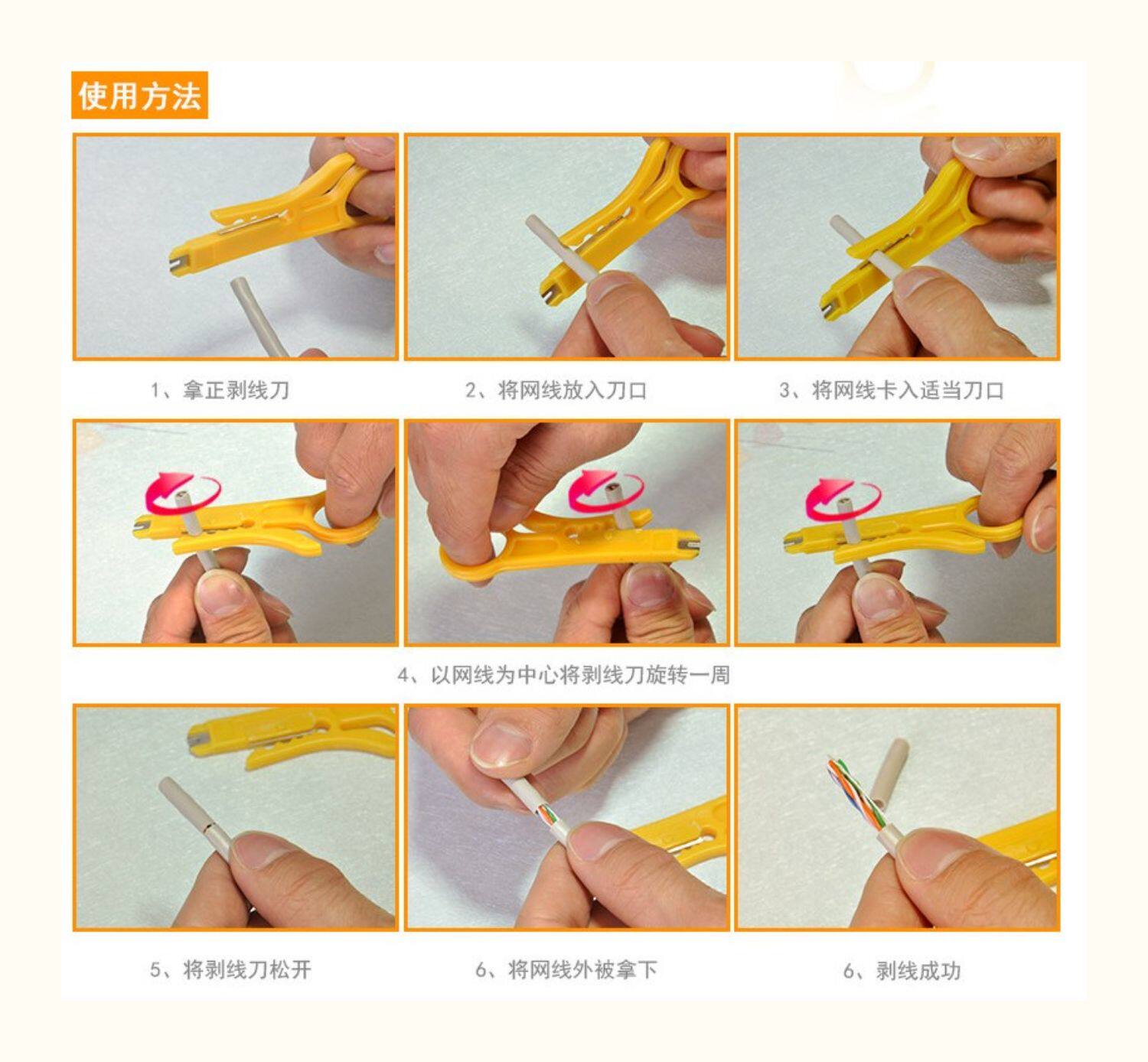 使用方法

1、拿正剥线刀

2、将网线放入刀口

3、将网线卡入适当刀口

4、以网线为中心将剥线刀旋转一周

5、将剥线刀松开

6、将网线外被拿下

6、剥线成功