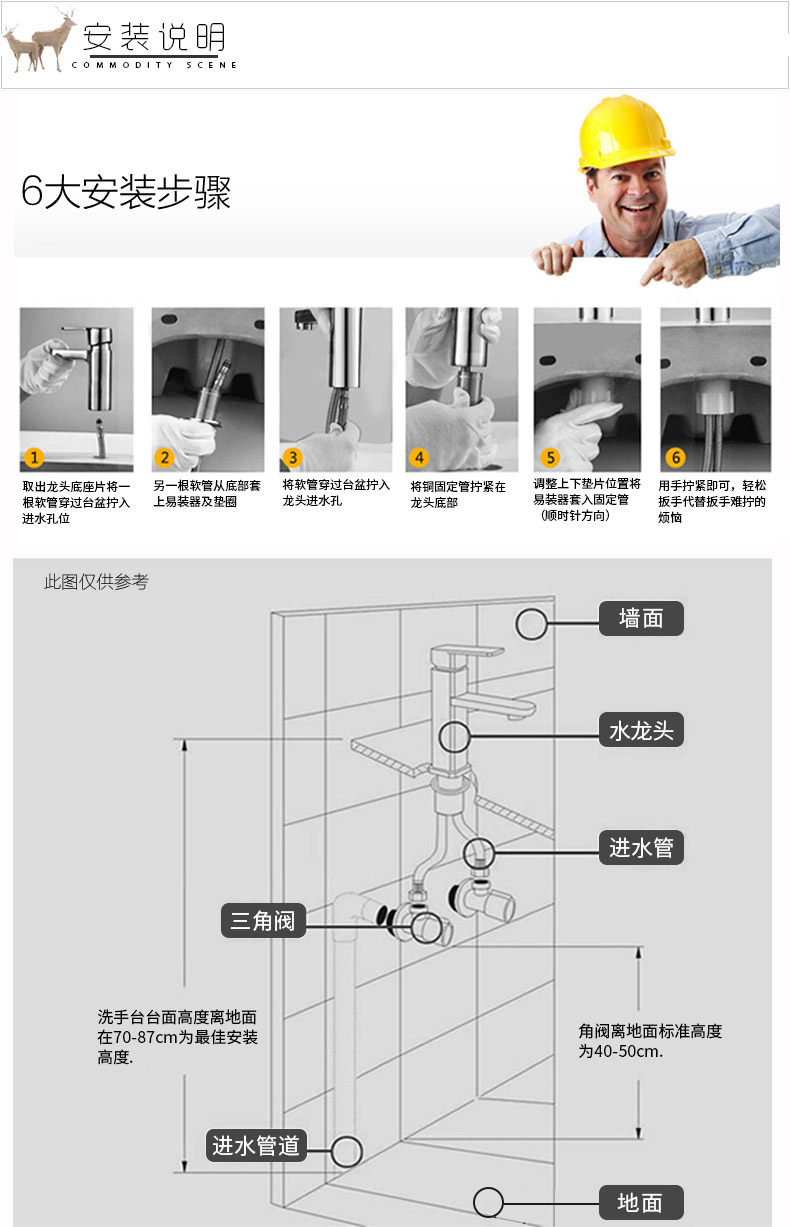 安装说明
COMMODITY SCENE

6大安装步骤

1
取出龙头底座片将一根软管穿过台盆拧入进水孔位

2
另一根软管从底部套上易装器及垫圈

3
将软管穿过台盆拧入龙头进水孔

4
将铜固定管拧紧在龙头底部

5
调整上下垫片位置将易装器套入固定管（顺时针方向）

6
用手拧紧即可，轻松扳手代替扳手难拧的烦恼

此图仅供参考

墙面

水龙头

进水管

三角阀

洗手台台面高度离地面在70-87cm为最佳安装高度.

角阀离地面标准高度为40-50cm.

进水管道

地面