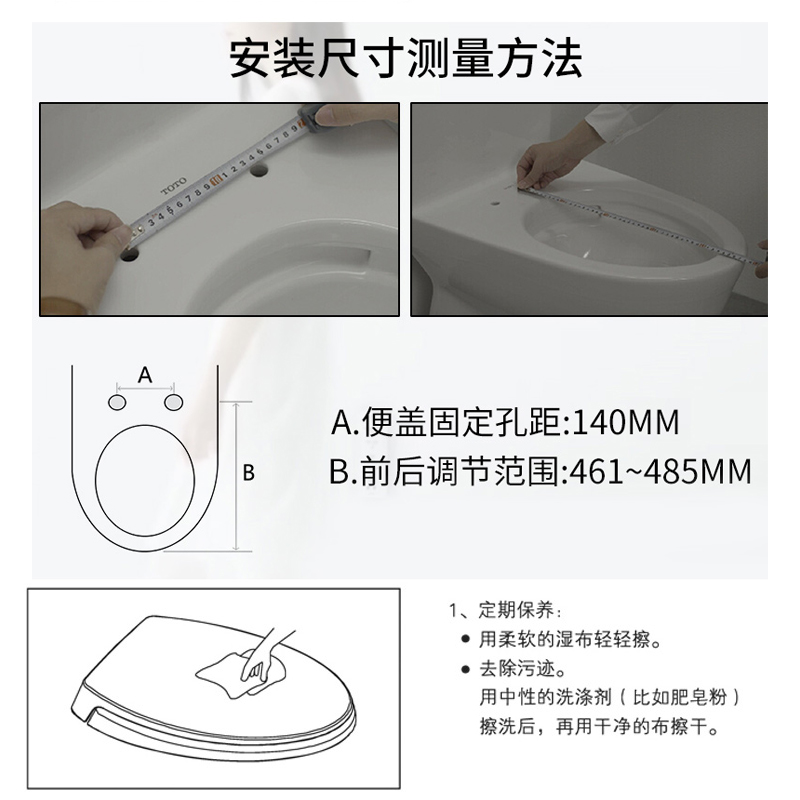 安装尺寸测量方法

TOTO

A

B

A.便盖固定孔距:140MM
B.前后调节范围:461~485MM

1、定期保养：
● 用柔软的湿布轻轻擦。
● 去除污迹。
用中性的洗涤剂（比如肥皂粉）擦洗后，再用干净的布擦干。