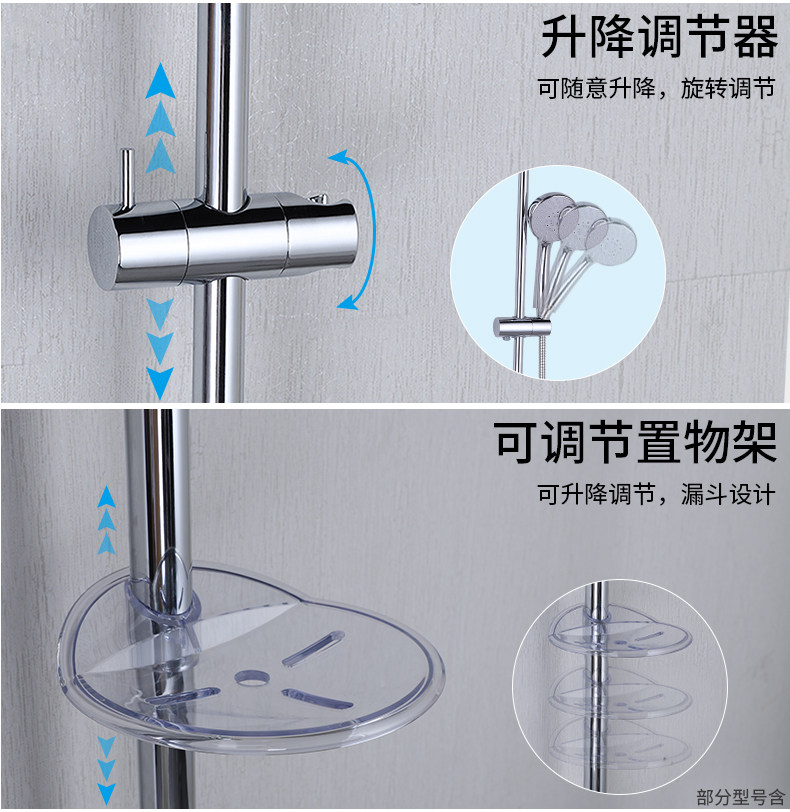 升降调节器

可随意升降，旋转调节

可调节置物架

可升降调节，漏斗设计

部分型号含