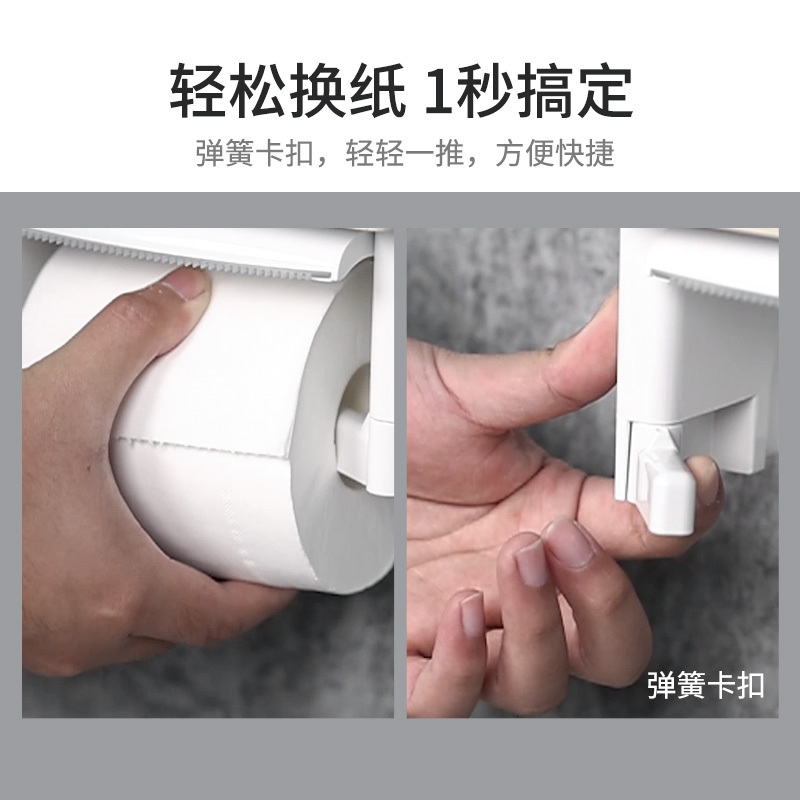 轻松换纸 1秒搞定

弹簧卡扣，轻轻一推，方便快捷

弹簧卡扣