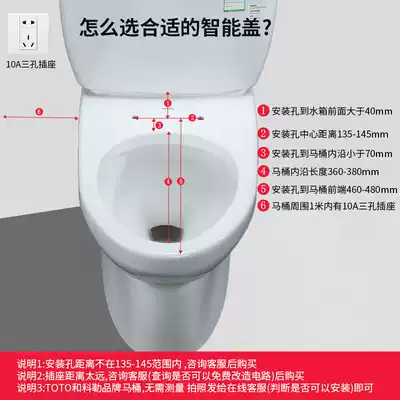 怎么选合适的智能盖？

10A三孔插座

6
1
2
3
4
5

1 安装孔到水箱前面大于40mm
2 安装孔中心距离135-145mm
3 安装孔到马桶内沿小于70mm
4 马桶内沿长度360-380mm
5 安装孔到马桶前端460-480mm
6 马桶周围1米内有10A三孔插座

说明1:安装孔距离不在135-145范围内，咨询客服后购买
说明2:插座距离太远,咨询客服(查询是否可以免费改造电路)后购买
说明3:TOTO和科勒品牌马桶,无需测量 拍照发给在线客服(判断是否可以安装)即可