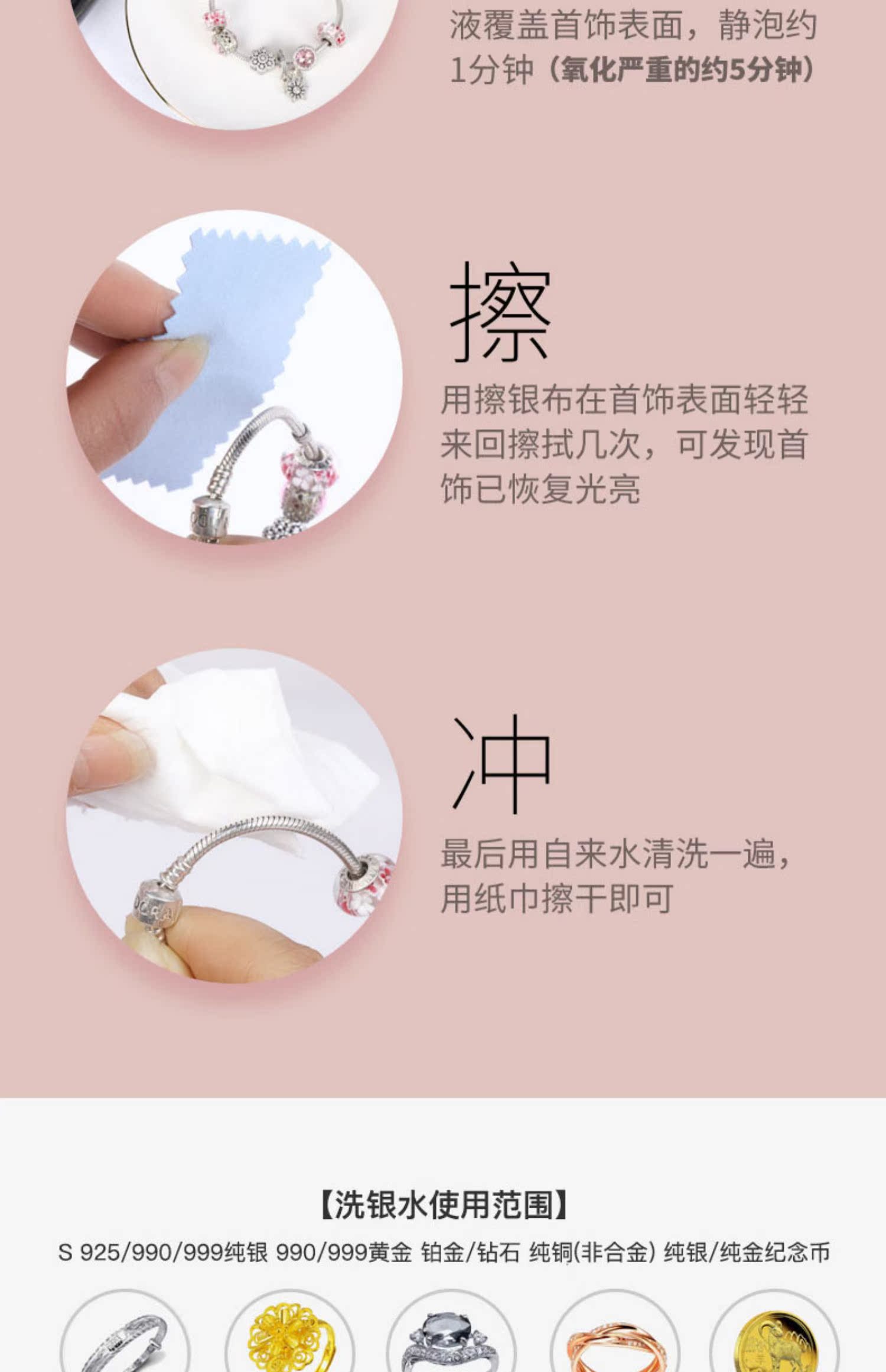 液覆盖首饰表面，静泡约1分钟（氧化严重的约5分钟）

擦

用擦银布在首饰表面轻轻来回擦拭几次，可发现首饰已恢复光亮

冲

最后用自来水清洗一遍，用纸巾擦干即可

【洗银水使用范围】

S 925/990/999纯银 990/999黄金 铂金/钻石 纯铜(非合金) 纯银/纯金纪念币