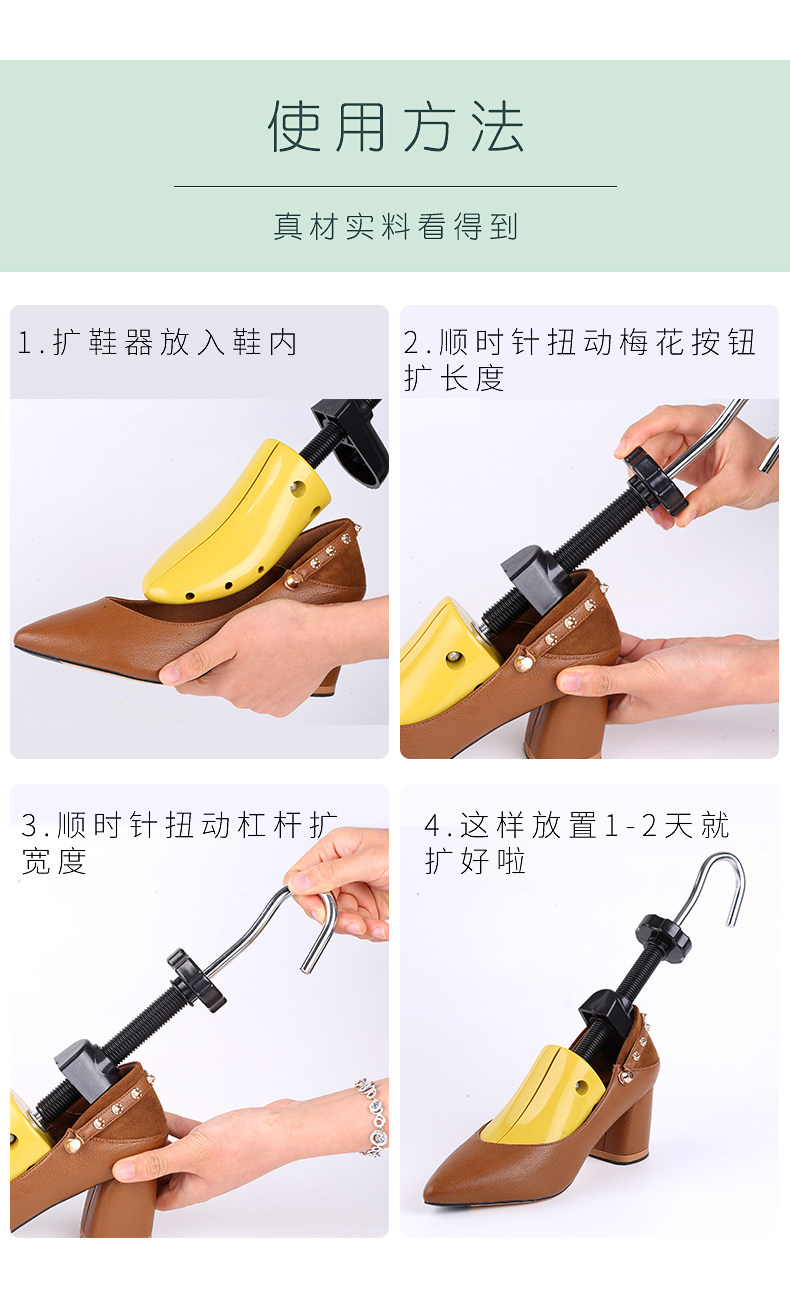 使用方法

真材实料看得到

1.扩鞋器放入鞋内

2.顺时针扭动梅花按钮扩长度

3.顺时针扭动杠杆扩宽度

4.这样放置1-2天就扩好啦