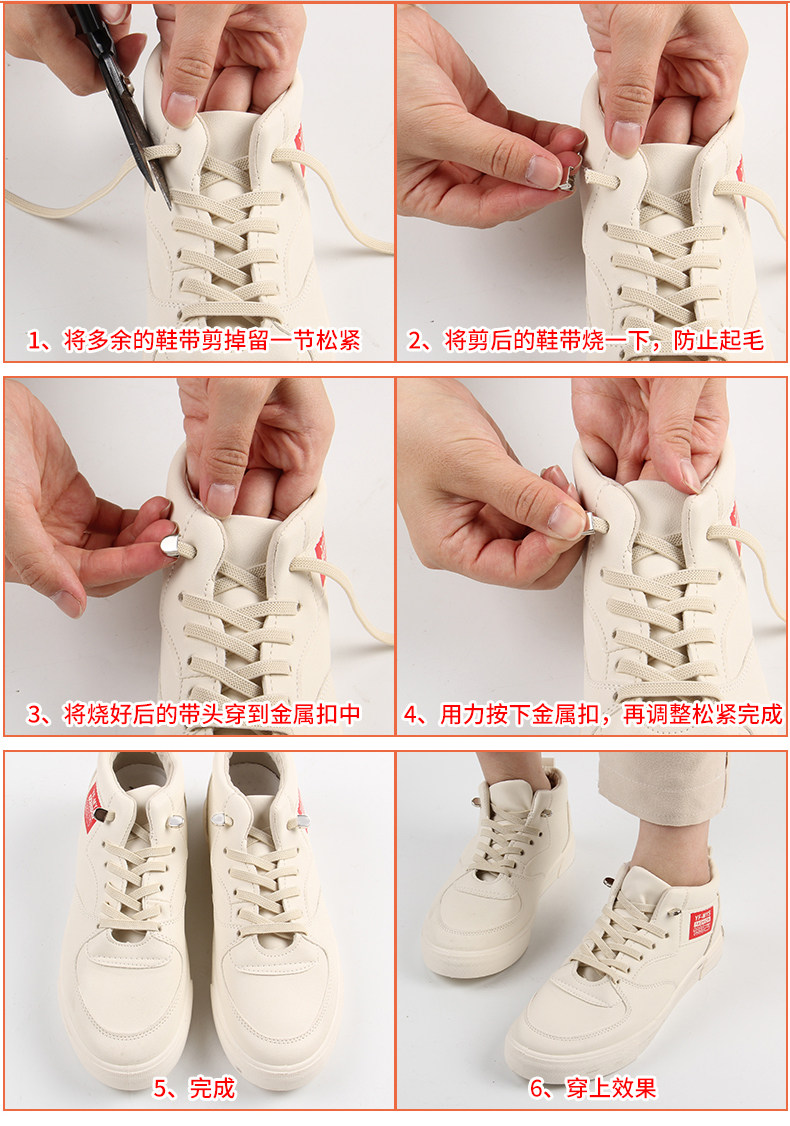 1、将多余的鞋带剪掉留一节松紧

2、将剪后的鞋带烧一下，防止起毛

3、将烧好后的带头穿到金属扣中

4、用力按下金属扣，再调整松紧完成

5、完成

6、穿上效果