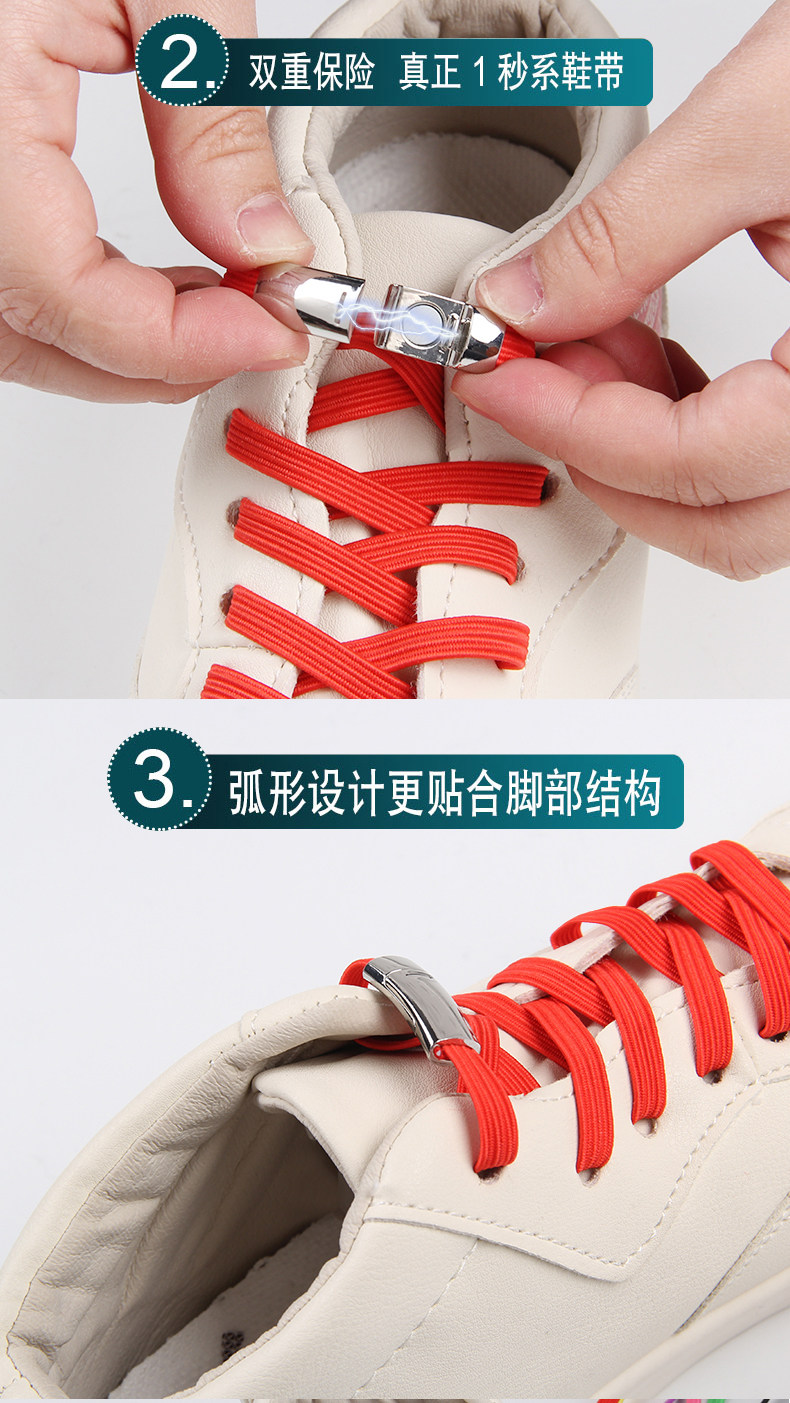 2. 双重保险 真正 1 秒系鞋带

3. 弧形设计更贴合脚部结构