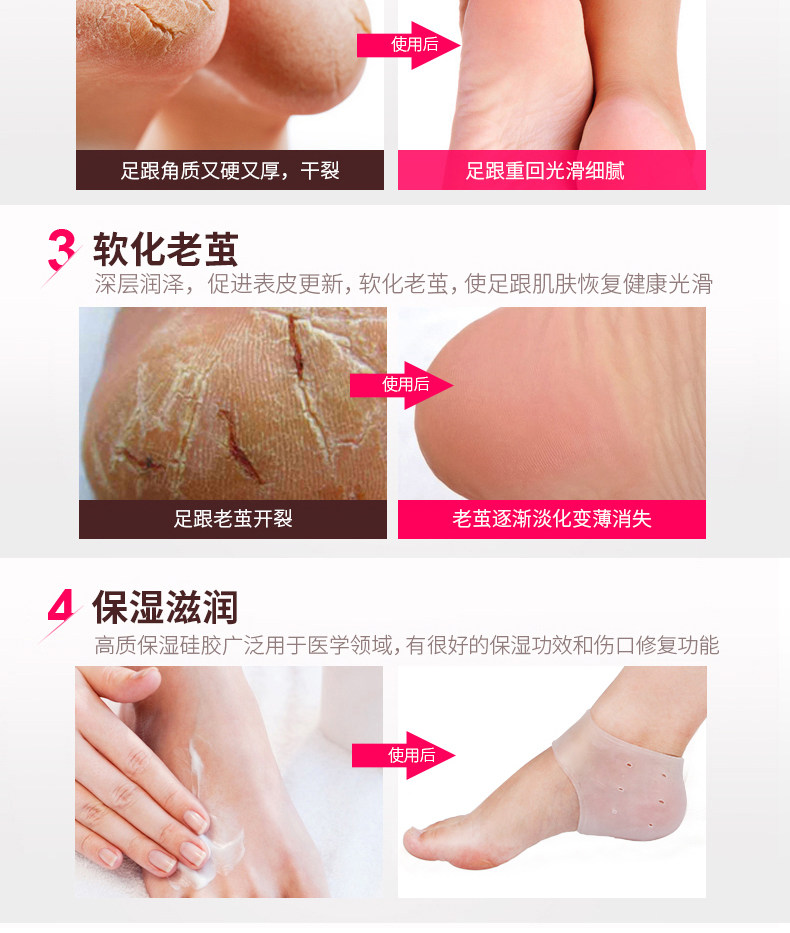 使用后

足跟角质又硬又厚，干裂

足跟重回光滑细腻

3 软化老茧

深层润泽，促进表皮更新，软化老茧，使足跟肌肤恢复健康光滑

使用后

足跟老茧开裂

老茧逐渐淡化变薄消失

4 保湿滋润

高质保湿硅胶广泛用于医学领域，有很好的保湿功效和伤口修复功能

使用后