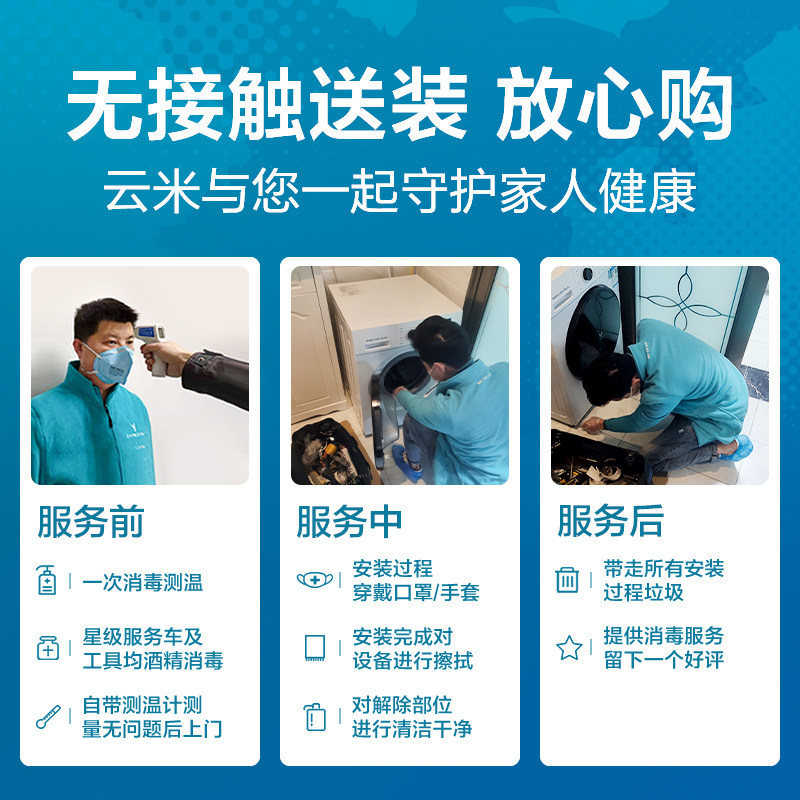 无接触送装 放心购

云米与您一起守护家人健康

服务前

一次消毒测温

星级服务车及工具均酒精消毒

自带测温计测量无问题后上门

服务中

安装过程穿戴口罩/手套

安装完成对设备进行擦拭

对解除部位进行清洁干净

服务后

带走所有安装过程垃圾

提供消毒服务留下一个好评