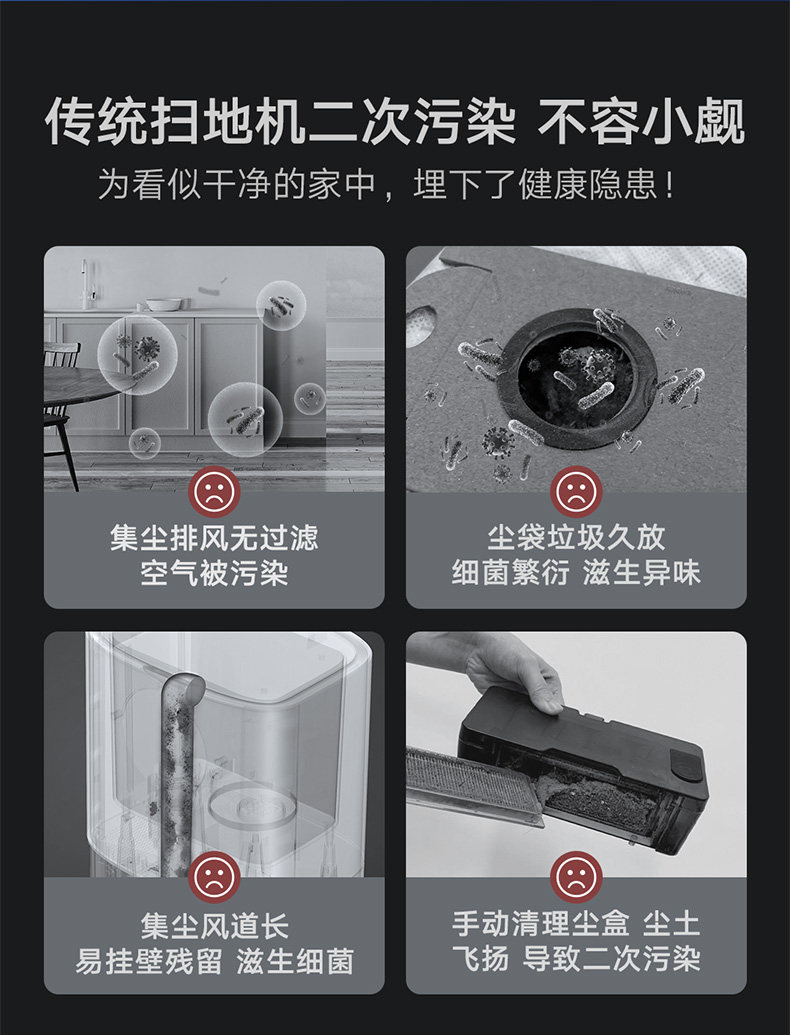 传统扫地机二次污染 不容小觑

为看似干净的家中，埋下了健康隐患！

集尘排风无过滤
空气被污染

尘袋垃圾久放
细菌繁衍 滋生异味

集尘风道长
易挂壁残留 滋生细菌

手动清理尘盒 尘土
飞扬 导致二次污染