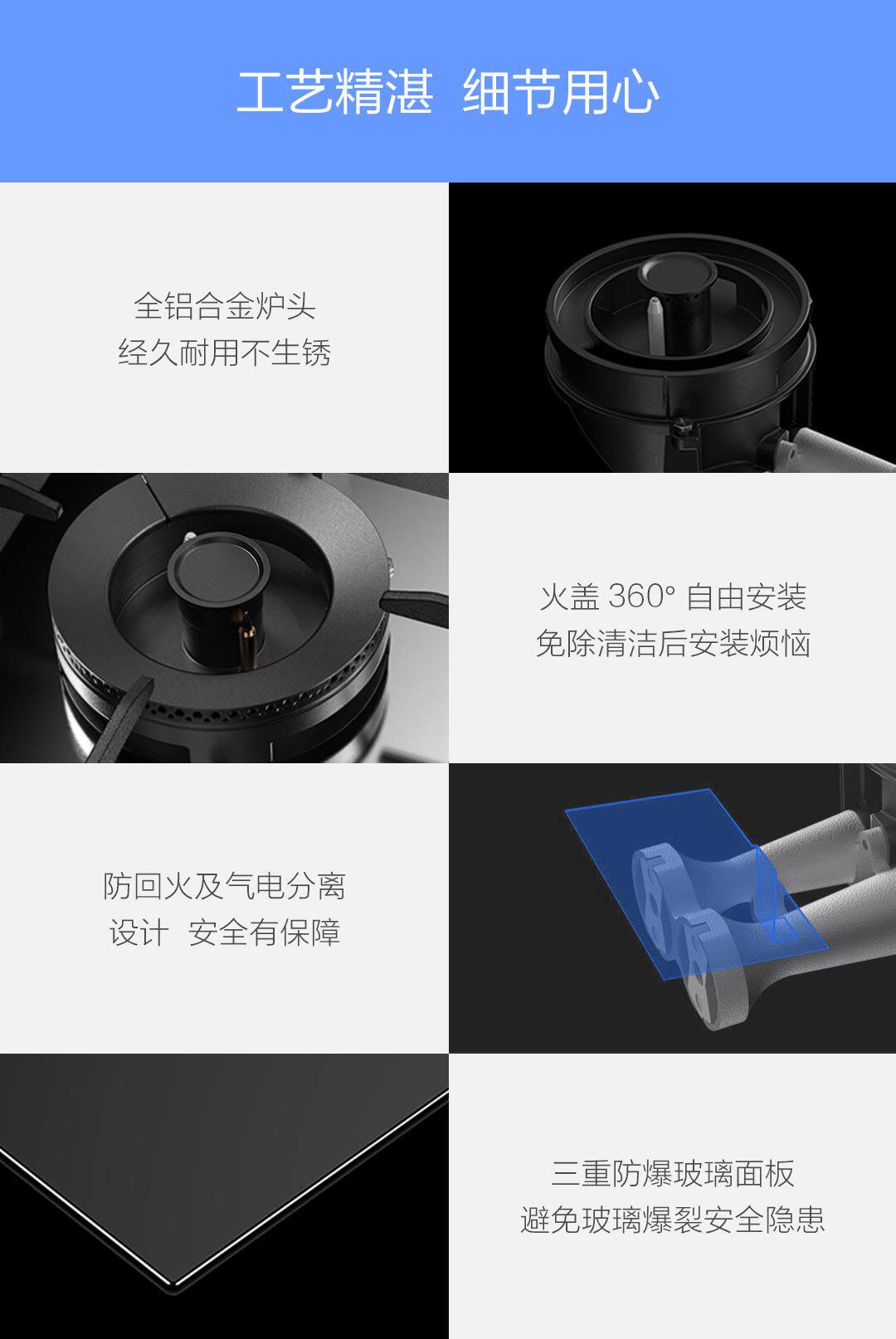 工艺精湛 细节用心

全铝合金炉头
经久耐用不生锈

火盖 360° 自由安装
免除清洁后安装烦恼

防回火及气电分离
设计 安全有保障

三重防爆玻璃面板
避免玻璃爆裂安全隐患