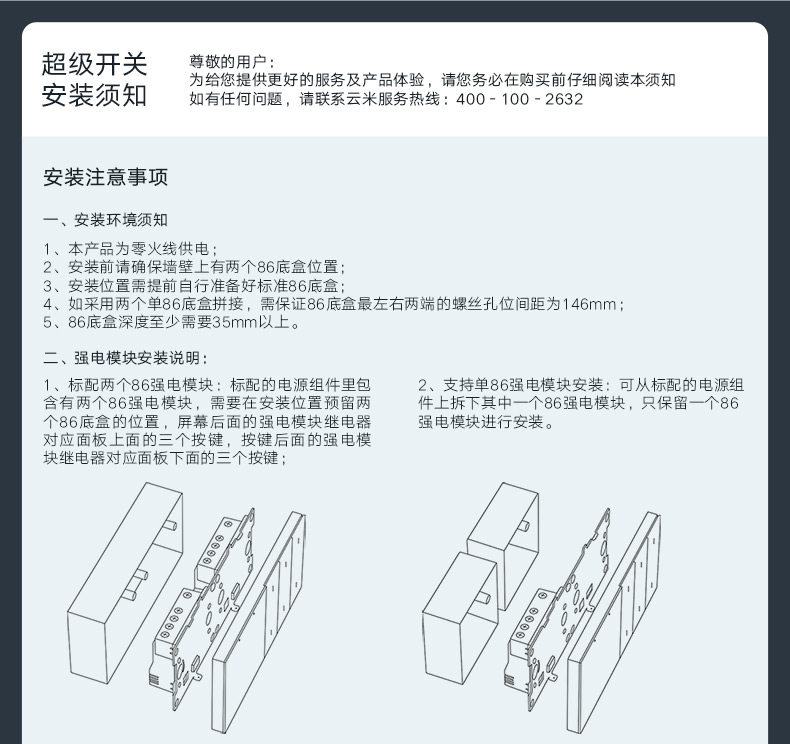 超级开关
安装须知

尊敬的用户：
为给您提供更好的服务及产品体验，请您务必在购买前仔细阅读本须知
如有任何问题，请联系云米服务热线：400 - 100 - 2632

安装注意事项

一、安装环境须知

1、本产品为零火线供电；
2、安装前请确保墙壁上有两个86底盒位置；
3、安装位置需提前自行准备好标准86底盒；
4、如采用两个单86底盒拼接，需保证86底盒最左右两端的螺丝孔位间距为146mm；
5、86底盒深度至少需要35mm以上。

二、强电模块安装说明：

1、标配两个86强电模块：标配的电源组件里包含有两个86强电模块，需要在安装位置预留两个86底盒的位置，屏幕后面的强电模块继电器对应面板上面的三个按键，按键后面的强电模块继电器对应面板下面的三个按键；

2、支持单86强电模块安装：可从标配的电源组件上拆下其中一个86强电模块，只保留一个86强电模块进行安装。