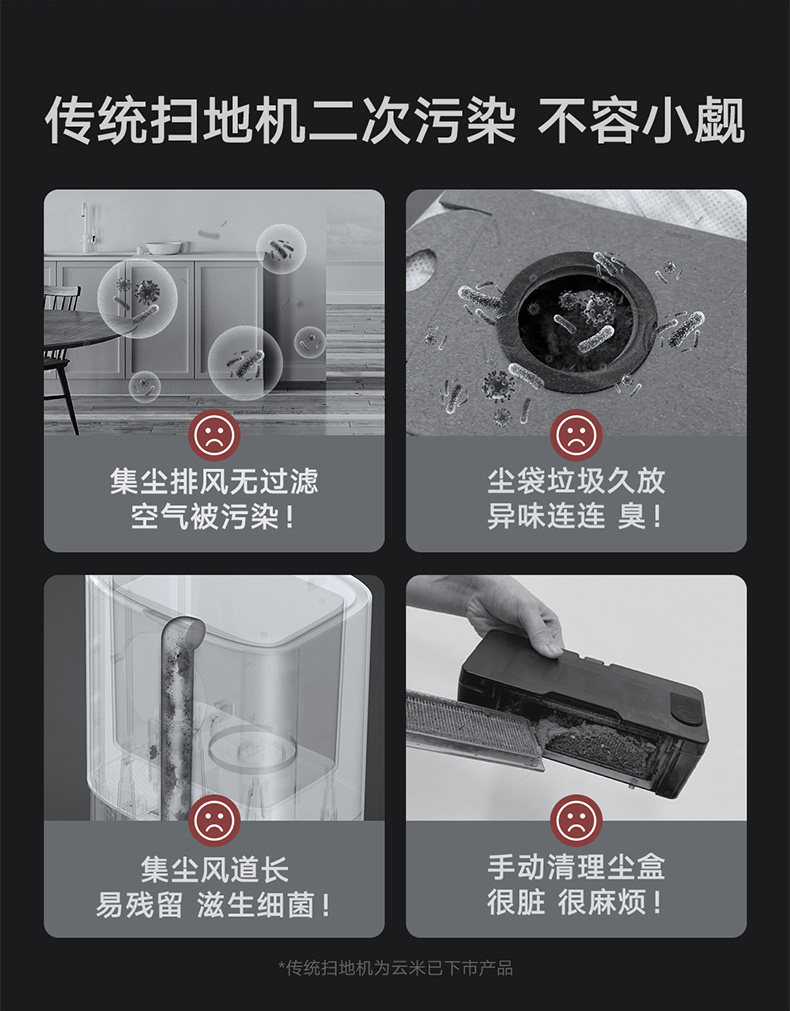 传统扫地机二次污染 不容小觑

集尘排风无过滤
空气被污染！

尘袋垃圾久放
异味连连 臭！

集尘风道长
易残留 滋生细菌！

手动清理尘盒
很脏 很麻烦！

*传统扫地机为云米已下市产品