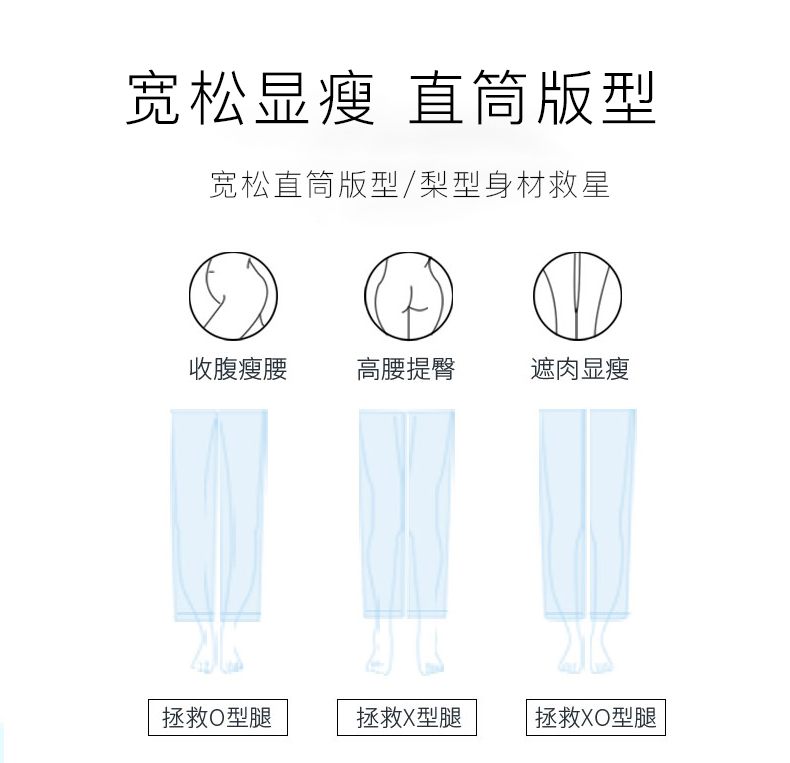 宽松显瘦 直筒版型

宽松直筒版型/梨型身材救星

收腹瘦腰

高腰提臀

遮肉显瘦

拯救O型腿

拯救X型腿

拯救XO型腿