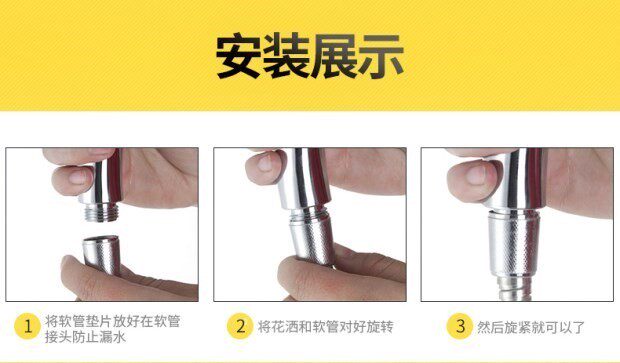 安装展示

1 将软管垫片放好在软管接头防止漏水

2 将花洒和软管对好旋转

3 然后旋紧就可以了