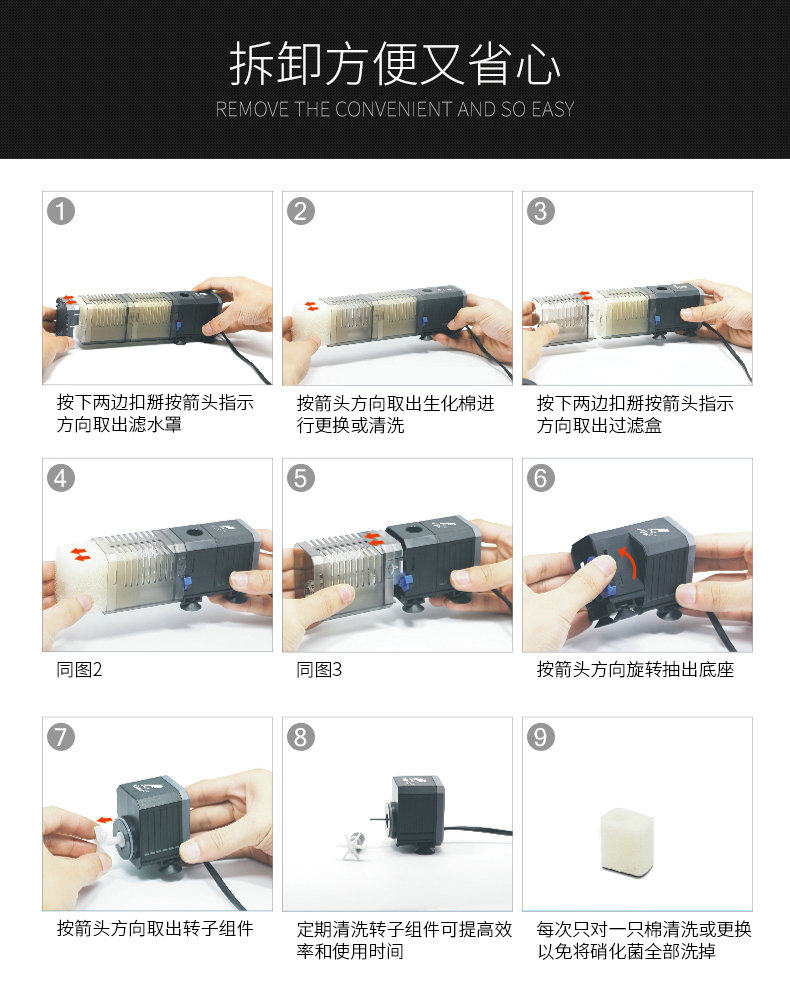 拆卸方便又省心
REMOVE THE CONVENIENT AND SO EASY

1
按下两边扣掰按箭头指示方向取出滤水罩

2
按箭头方向取出生化棉进行更换或清洗

3
按下两边扣掰按箭头指示方向取出过滤盒

4
同图2

5
同图3

6
按箭头方向旋转抽出底座

7
按箭头方向取出转子组件

8
定期清洗转子组件可提高效率和使用时间

9
每次只对一只棉清洗或更换以免将硝化菌全部洗掉