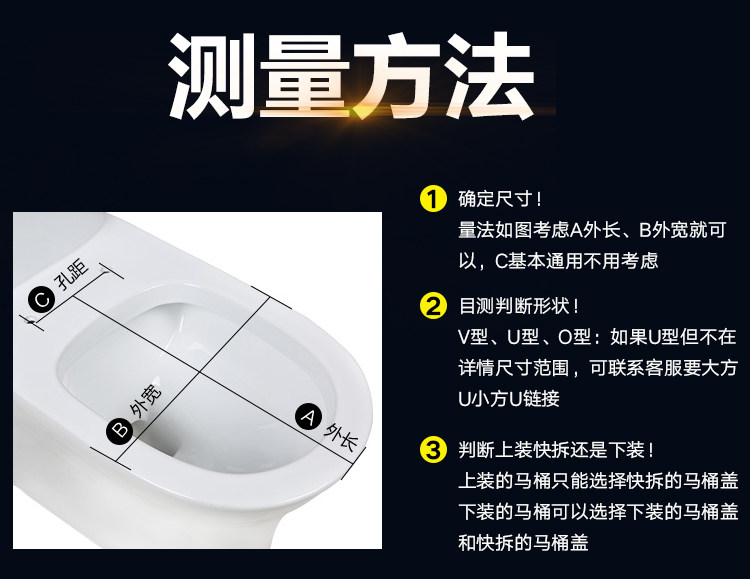 测量方法

C 孔距

B 外宽

A 外长

1 确定尺寸！
量法如图考虑A外长、B外宽就可以，C基本通用不用考虑

2 目测判断形状！
V型、U型、O型：如果U型但不在详情尺寸范围，可联系客服要大方U小方U链接

3 判断上装快拆还是下装！
上装的马桶只能选择快拆的马桶盖
下装的马桶可以选择下装的马桶盖和快拆的马桶盖