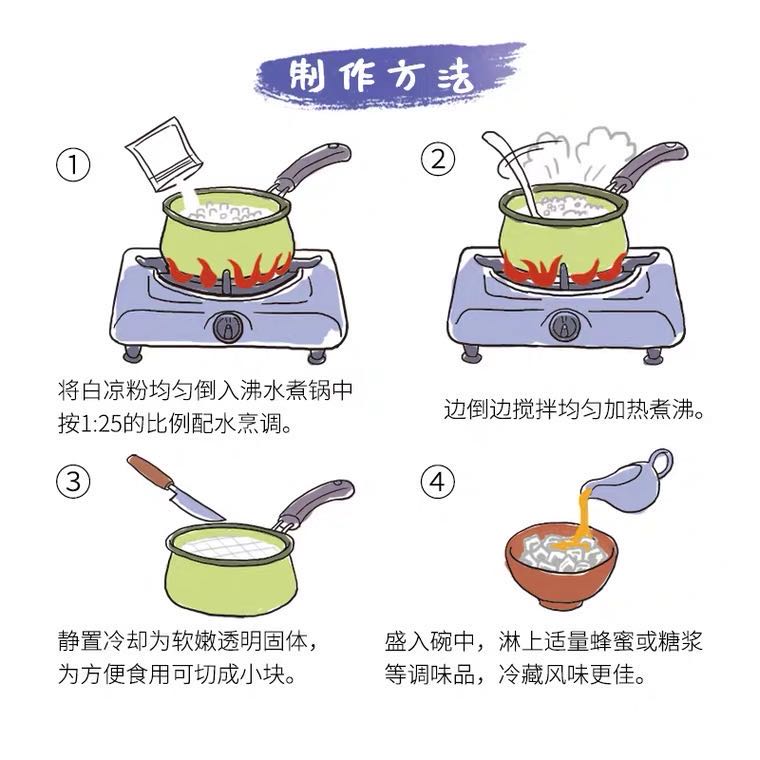 制作方法

①

将白凉粉均匀倒入沸水煮锅中按1:25的比例配水烹调。

②

边倒边搅拌均匀加热煮沸。

③

静置冷却为软嫩透明固体，为方便食用可切成小块。

④

盛入碗中，淋上适量蜂蜜或糖浆等调味品，冷藏风味更佳。