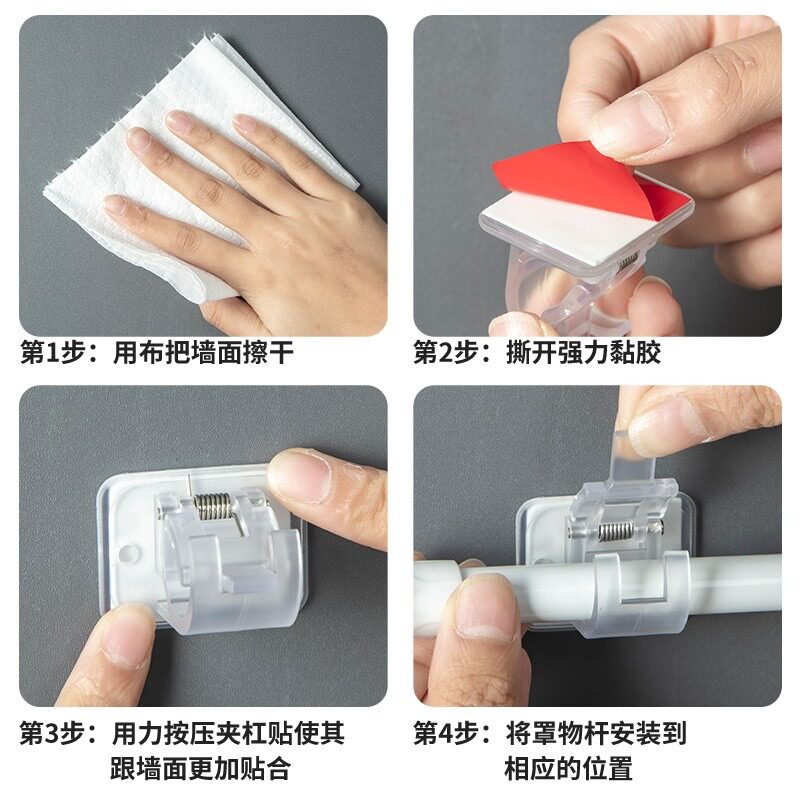 第1步：用布把墙面擦干

第2步：撕开强力黏胶

第3步：用力按压夹杠贴使其跟墙面更加贴合

第4步：将罩物杆安装到相应的位置