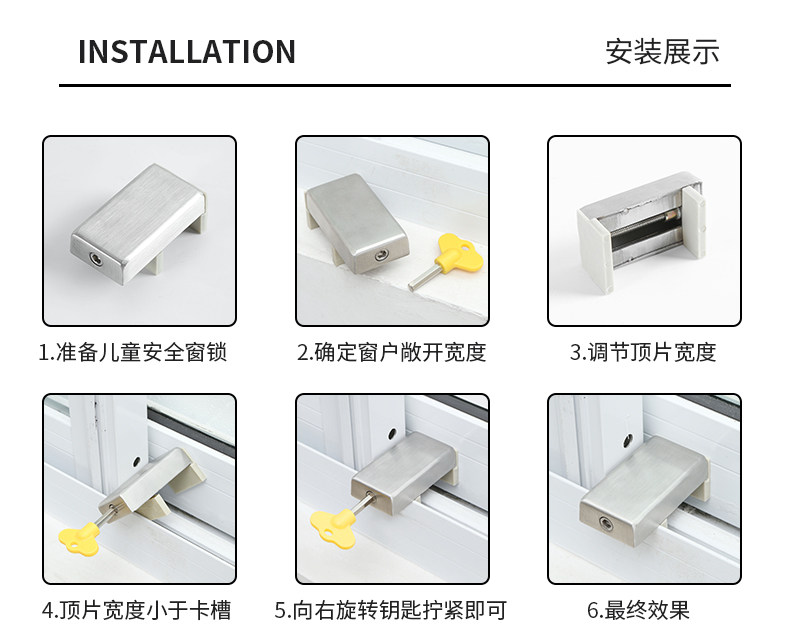 INSTALLATION

安装展示

1.准备儿童安全窗锁

2.确定窗户敞开宽度

3.调节顶片宽度

4.顶片宽度小于卡槽

5.向右旋转钥匙拧紧即可

6.最终效果