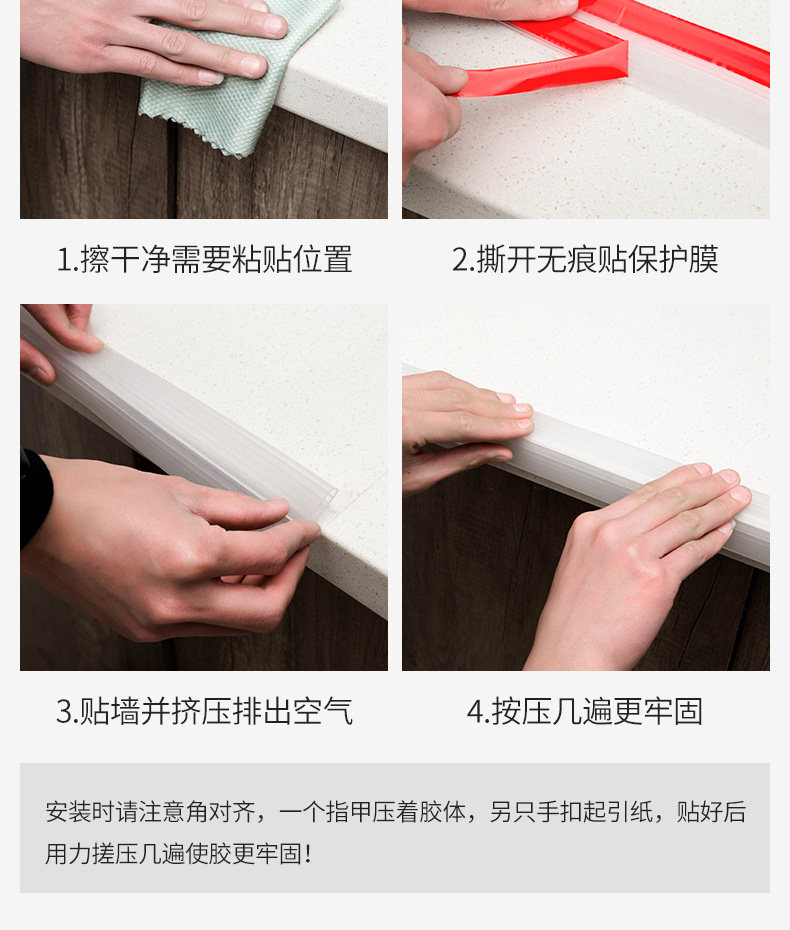 1.擦干净需要粘贴位置

2.撕开无痕贴保护膜

3.贴墙并挤压排出空气

4.按压几遍更牢固

安装时请注意角对齐，一个指甲压着胶体，另只手扣起引纸，贴好后用力搓压几遍使胶更牢固！