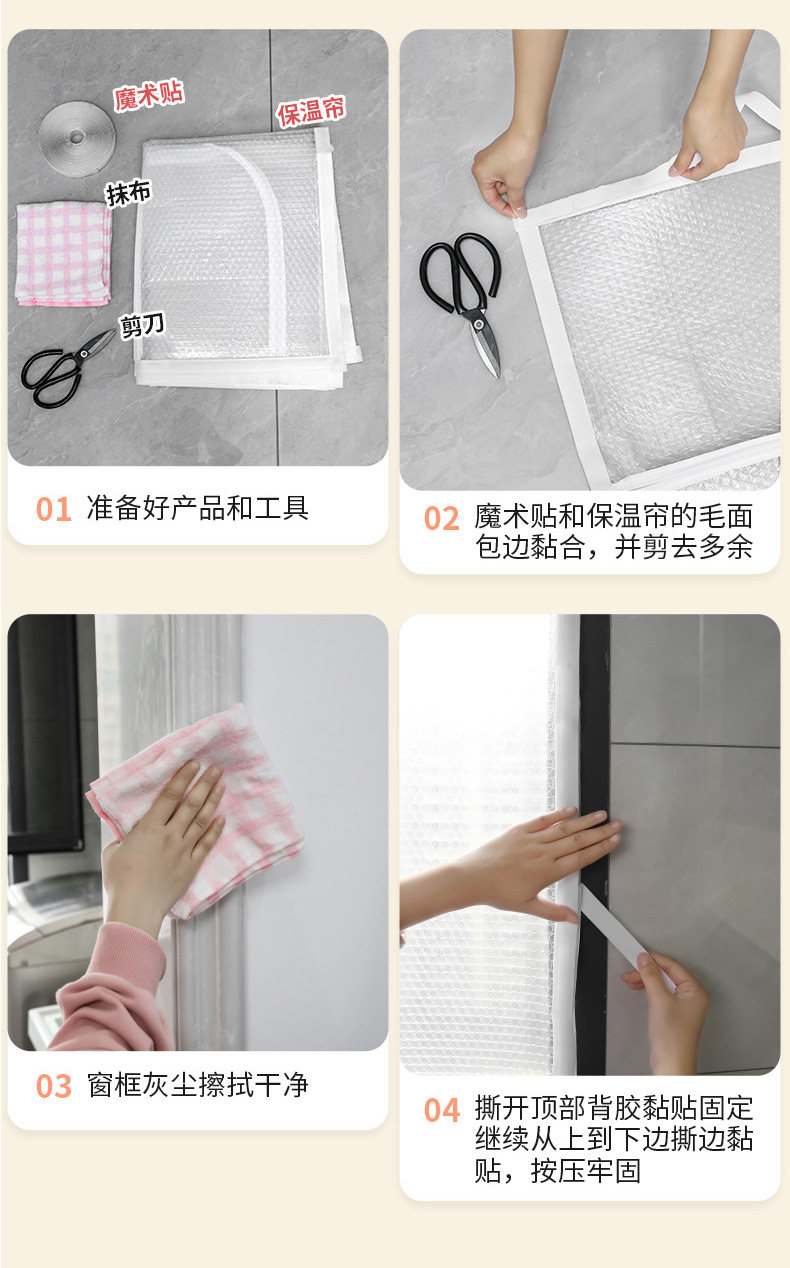 魔术贴
保温帘
抹布
剪刀

01 准备好产品和工具

02 魔术贴和保温帘的毛面包边黏合，并剪去多余

03 窗框灰尘擦拭干净

04 撕开顶部背胶黏贴固定继续从上到下边撕边黏贴，按压牢固