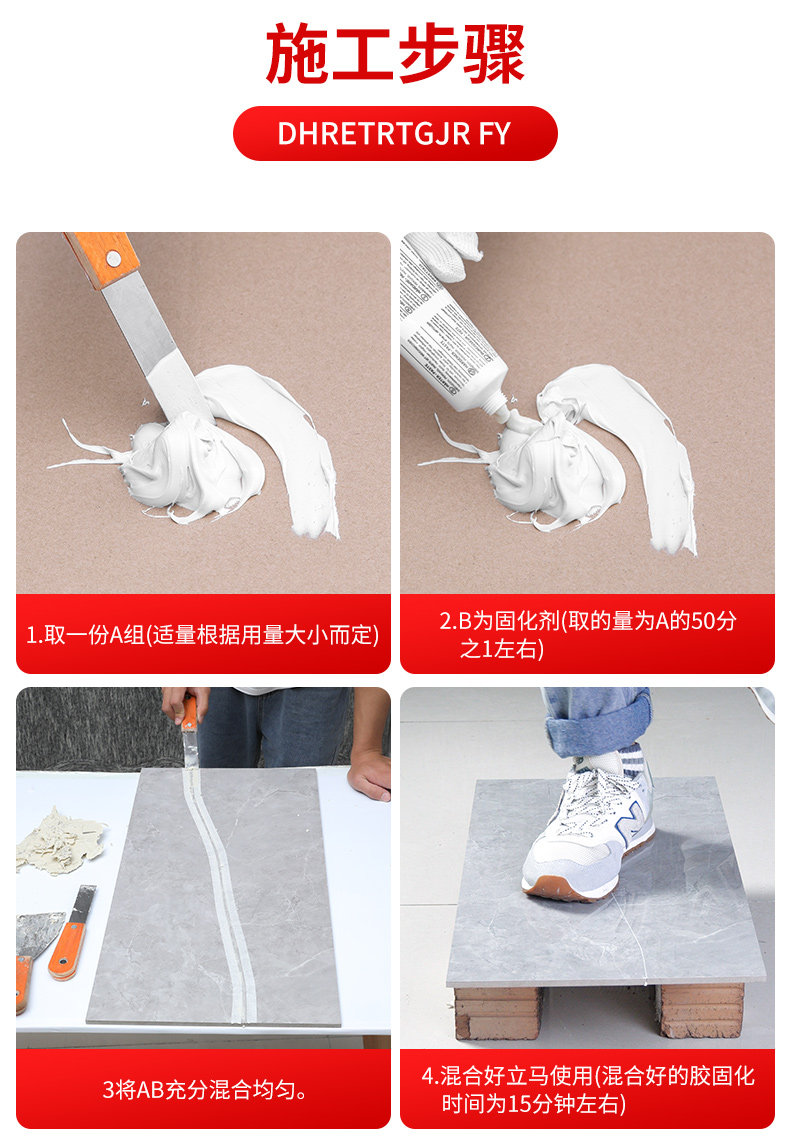 施工步骤

DHRETRTGJR FY

1.取一份A组(适量根据用量大小而定)

2.B为固化剂(取的量为A的50分之1左右)

3将AB充分混合均匀。

4.混合好立马使用(混合好的胶固化时间为15分钟左右)