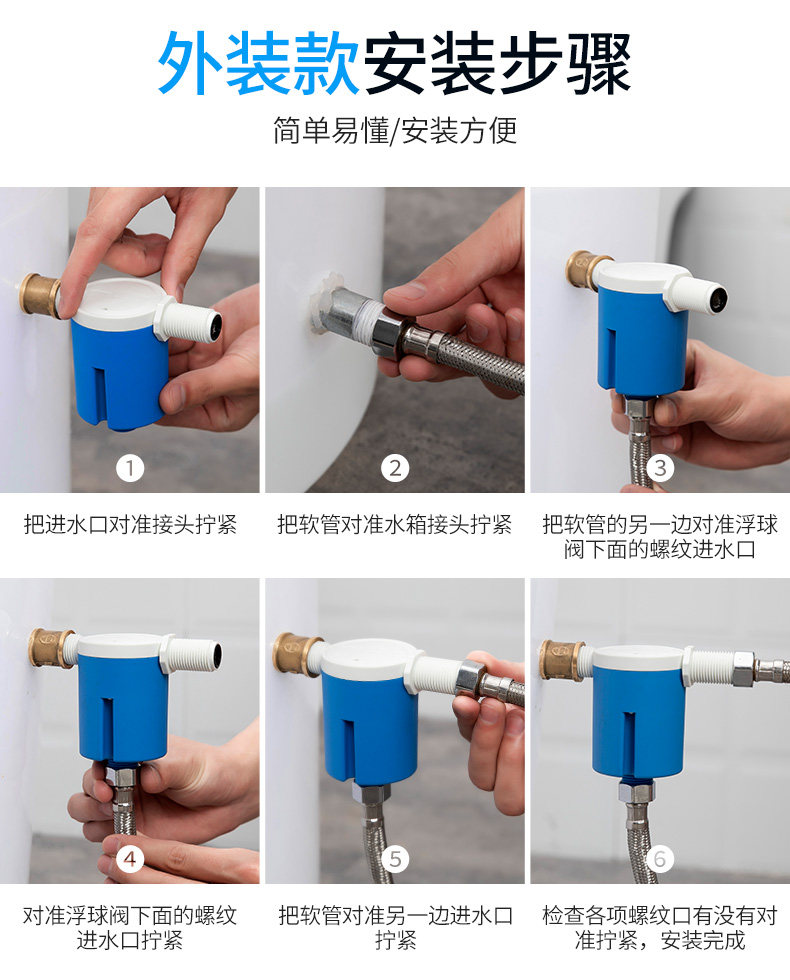 外装款安装步骤

简单易懂/安装方便

1
把进水口对准接头拧紧

2
把软管对准水箱接头拧紧

3
把软管的另一边对准浮球阀下面的螺纹进水口

4
对准浮球阀下面的螺纹进水口拧紧

5
把软管对准另一边进水口拧紧

6
检查各项螺纹口有没有对准拧紧，安装完成