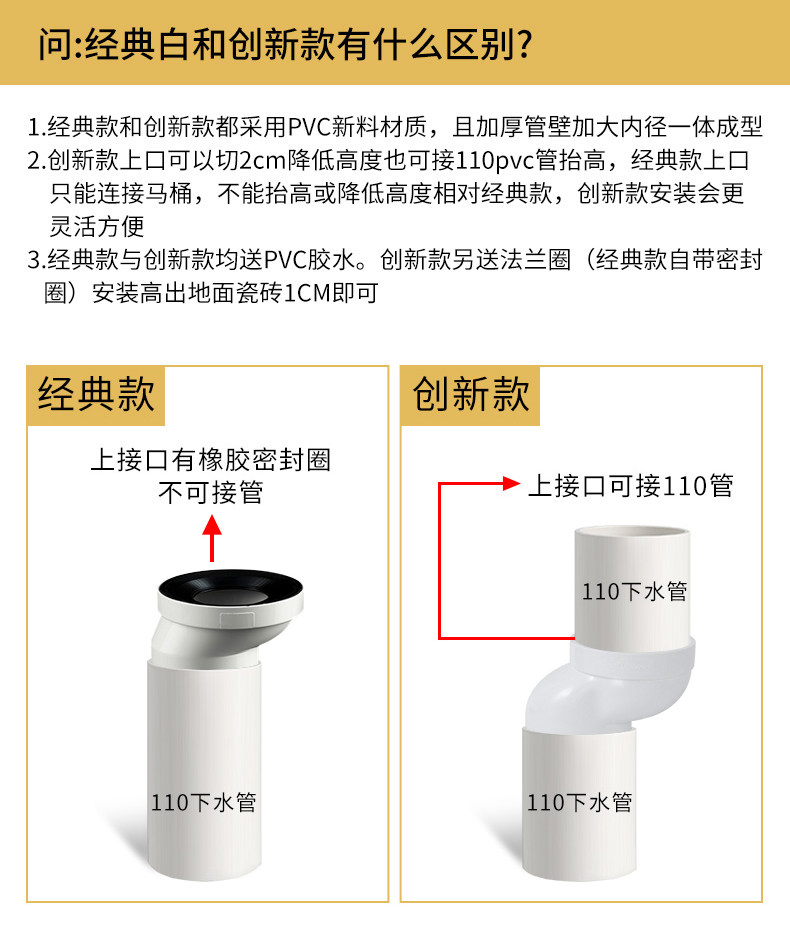 问:经典白和创新款有什么区别?

1.经典款和创新款都采用PVC新料材质，且加厚管壁加大内径一体成型
2.创新款上口可以切2cm降低高度也可接110pvc管抬高，经典款上口只能连接马桶，不能抬高或降低高度相对经典款，创新款安装会更灵活方便
3.经典款与创新款均送PVC胶水。创新款另送法兰圈（经典款自带密封圈）安装高出地面瓷砖1CM即可

经典款

上接口有橡胶密封圈
不可接管

110下水管

创新款

上接口可接110管

110下水管

110下水管