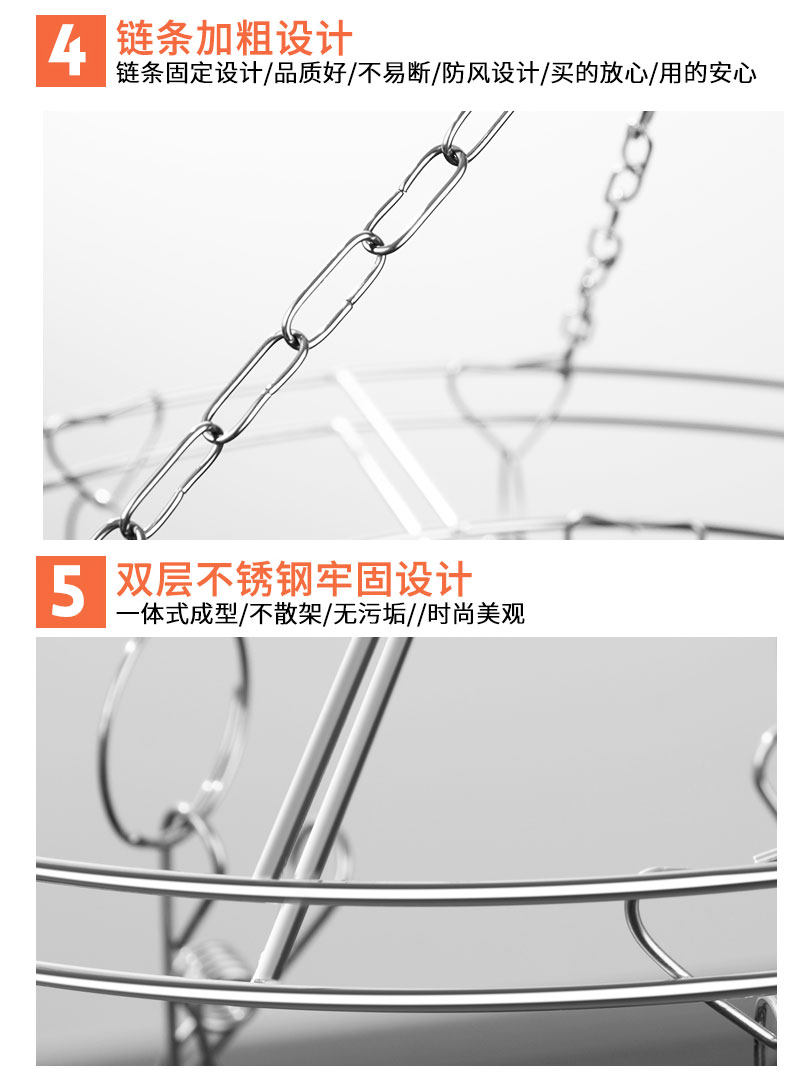 4 链条加粗设计
链条固定设计/品质好/不易断/防风设计/买的放心/用的安心

5 双层不锈钢牢固设计
一体式成型/不散架/无污垢//时尚美观