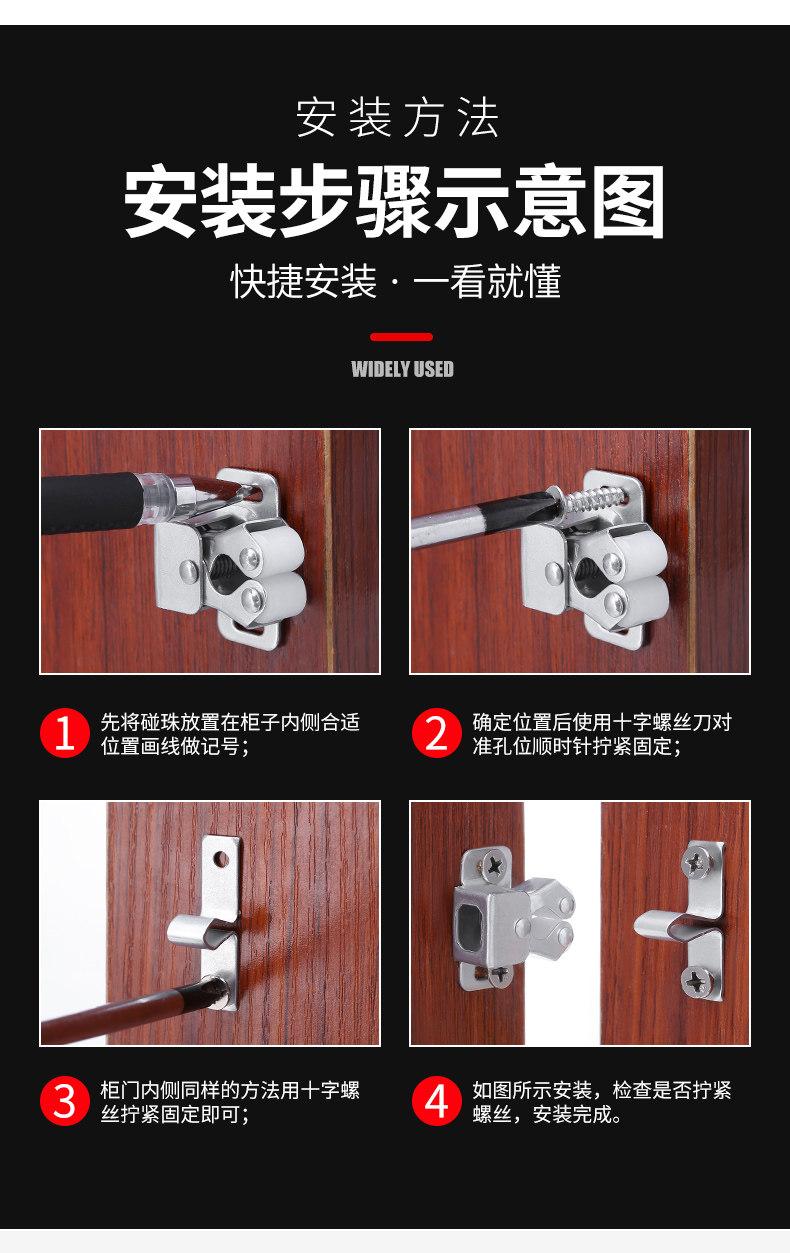 安装方法

安装步骤示意图

快捷安装 · 一看就懂

WIDELY USED

1 先将碰珠放置在柜子内侧合适位置画线做记号；

2 确定位置后使用十字螺丝刀对准孔位顺时针拧紧固定；

3 柜门内侧同样的方法用十字螺丝拧紧固定即可；

4 如图所示安装，检查是否拧紧螺丝，安装完成。