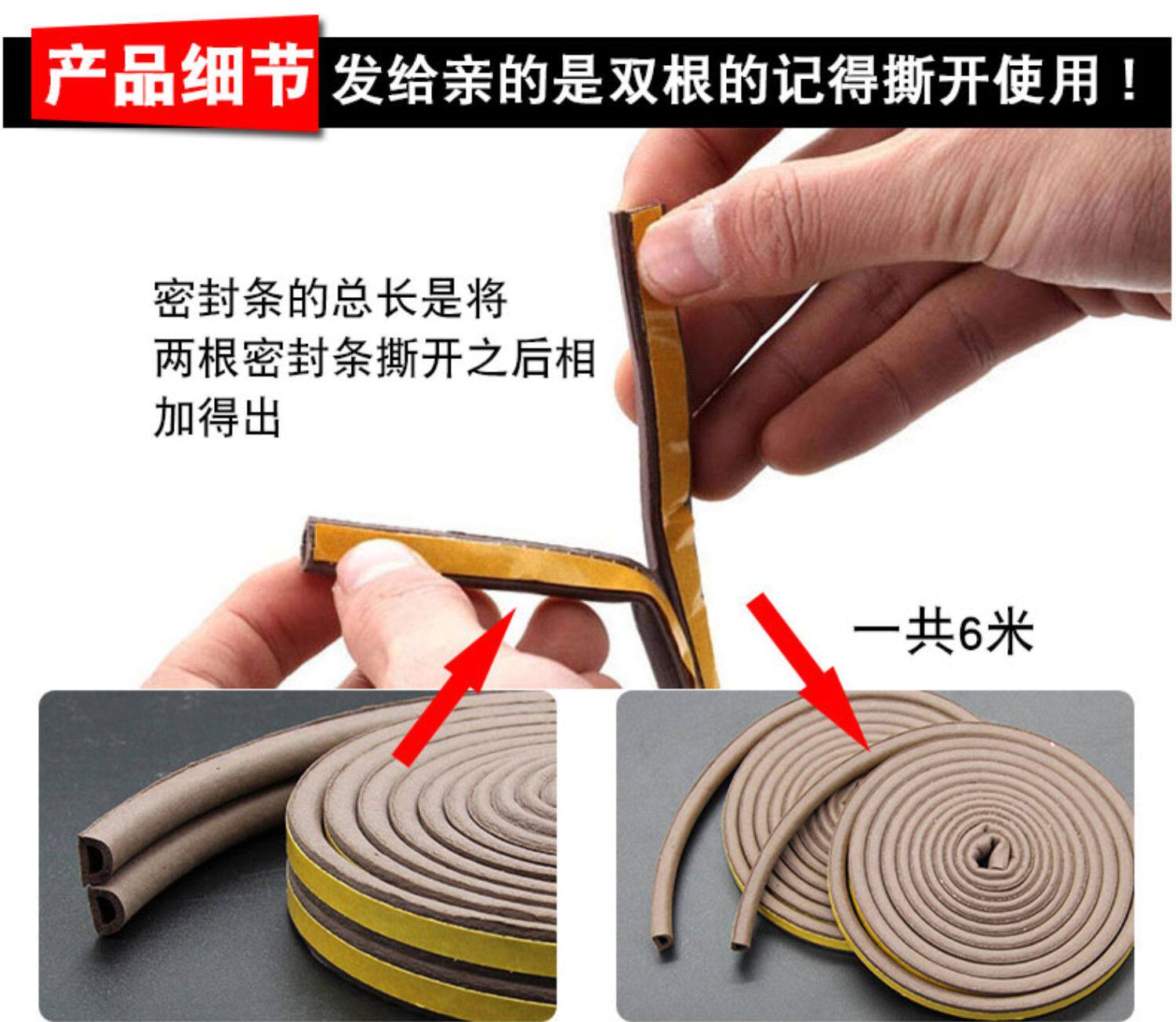 产品细节 发给亲的是双根的记得撕开使用！

密封条的总长是将两根密封条撕开之后相加得出

一共6米