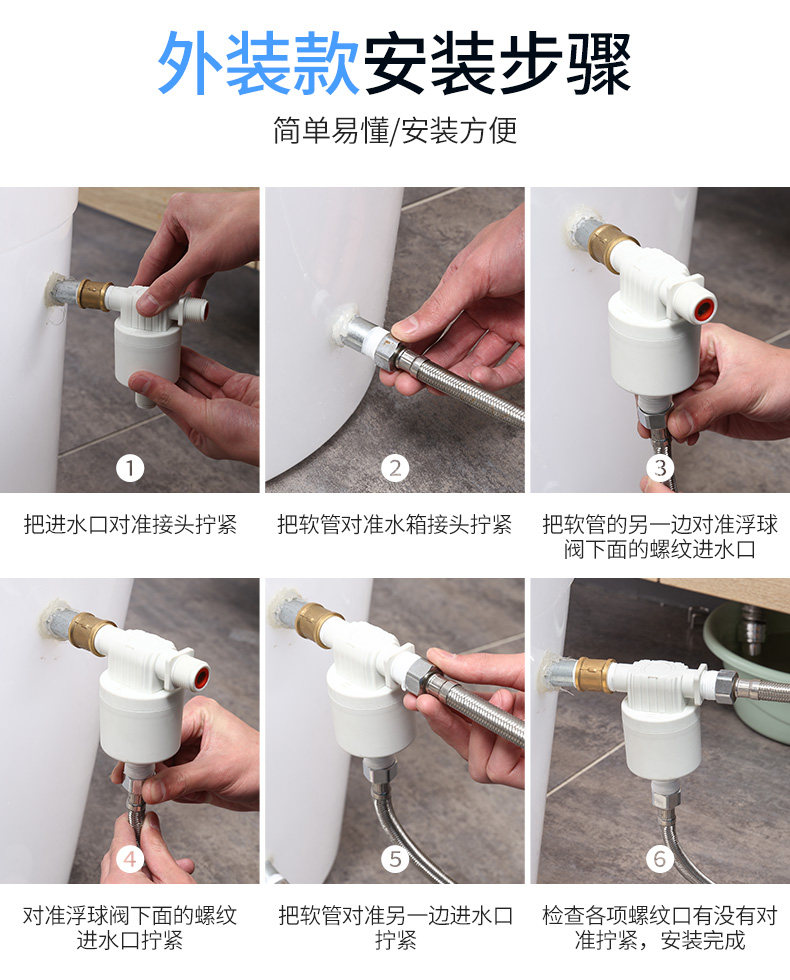 外装款安装步骤

简单易懂/安装方便

1

把进水口对准接头拧紧

2

把软管对准水箱接头拧紧

3

把软管的另一边对准浮球阀下面的螺纹进水口

4

对准浮球阀下面的螺纹进水口拧紧

5

把软管对准另一边进水口拧紧

6

检查各项螺纹口有没有对准拧紧，安装完成