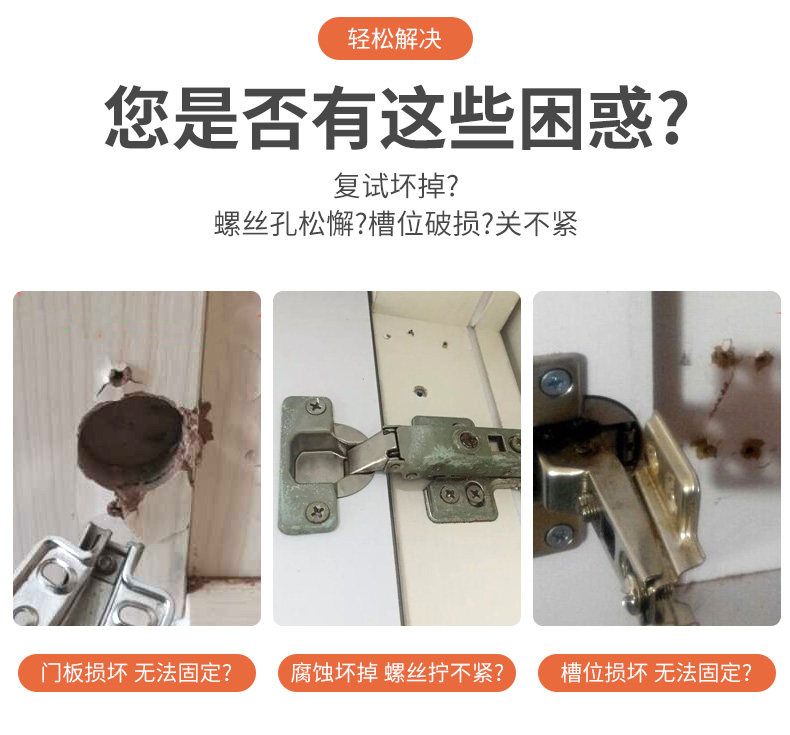 轻松解决

您是否有这些困惑?

复试坏掉?
螺丝孔松懈?槽位破损?关不紧

门板损坏 无法固定?

腐蚀坏掉 螺丝拧不紧?

槽位损坏 无法固定?