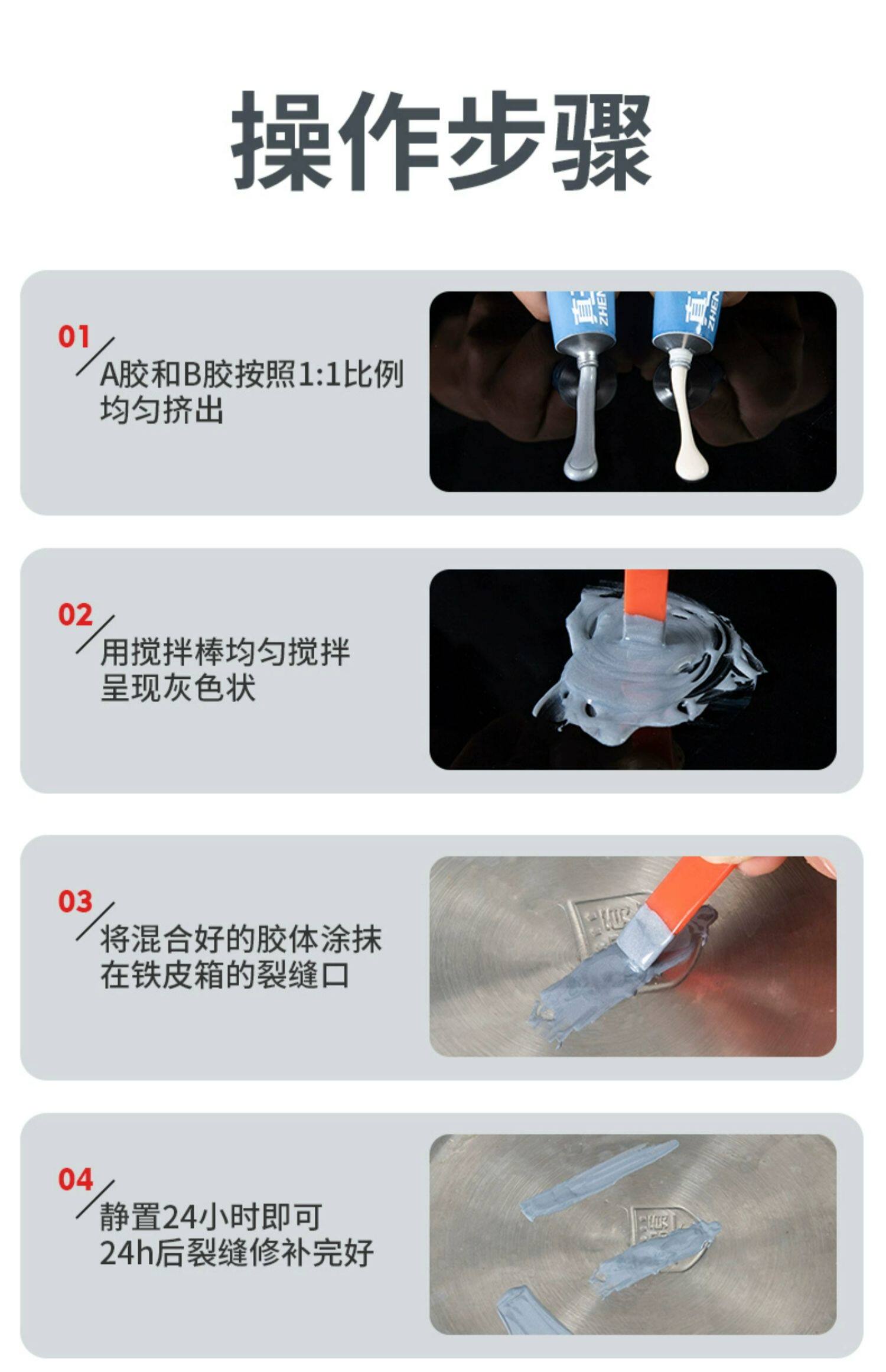 操作步骤

01
A胶和B胶按照1:1比例均匀挤出

02
用搅拌棒均匀搅拌呈现灰色状

03
将混合好的胶体涂抹在铁皮箱的裂缝口

04
静置24小时即可 24h后裂缝修补完好