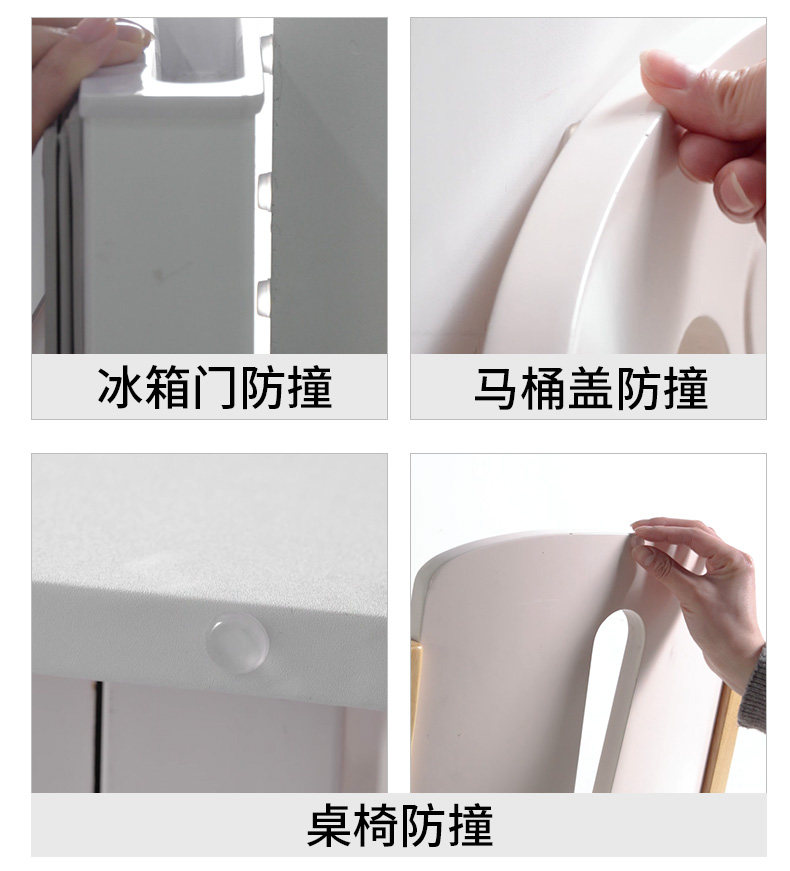 冰箱门防撞

马桶盖防撞

桌椅防撞