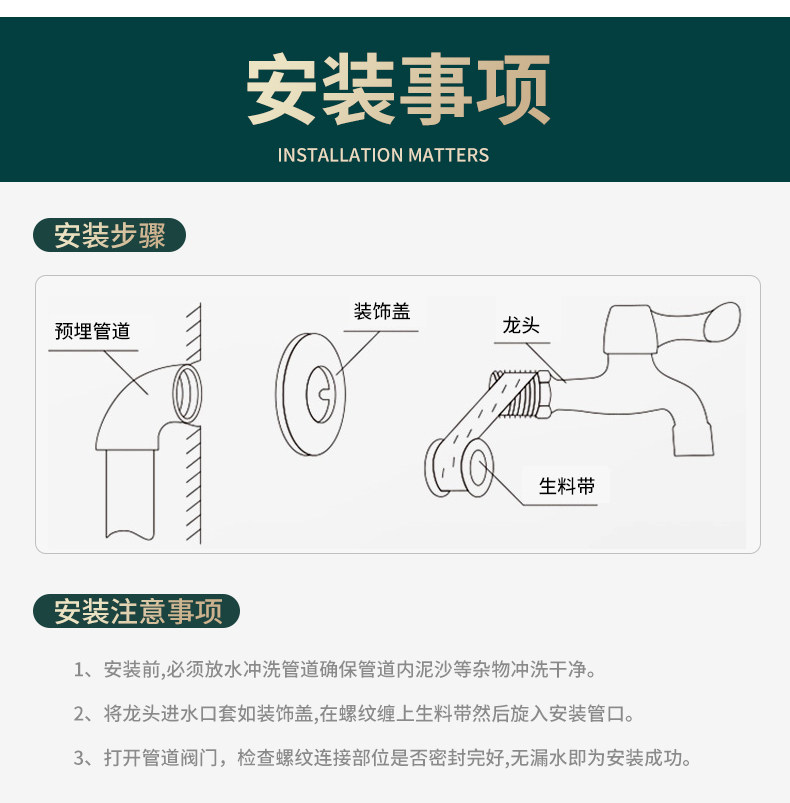 安装事项
INSTALLATION MATTERS

安装步骤

预埋管道

装饰盖

龙头

生料带

安装注意事项

1、安装前,必须放水冲洗管道确保管道内泥沙等杂物冲洗干净。

2、将龙头进水口套如装饰盖,在螺纹缠上生料带然后旋入安装管口。

3、打开管道阀门，检查螺纹连接部位是否密封完好,无漏水即为安装成功。