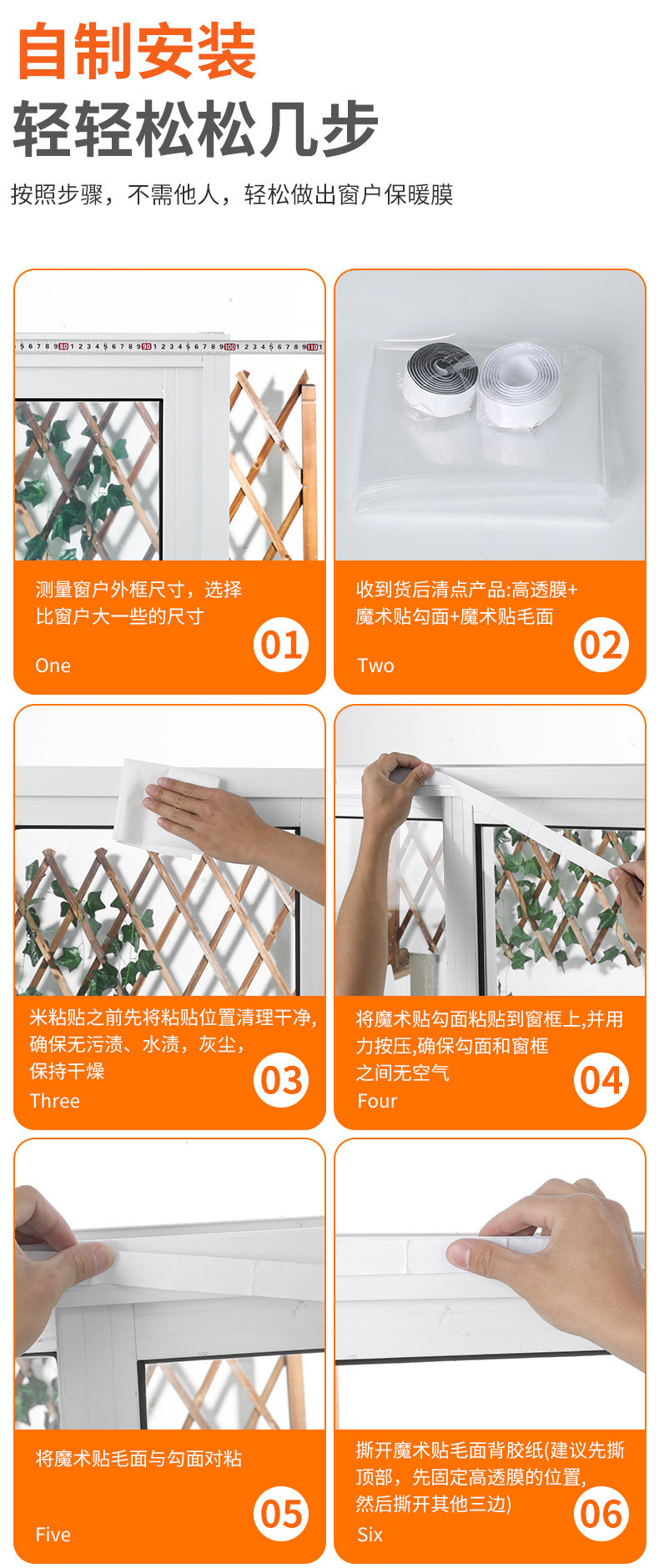 自制安装
轻轻松松几步

按照步骤，不需他人，轻松做出窗户保暖膜

5 6 7 8 9 80 1 2 3 4 5 6 7 8 9 90 1 2 3 4 5 6 7 8 9 100 1 2 3 4 5 6 7 8 9 110 1

测量窗户外框尺寸，选择比窗户大一些的尺寸
One
01

收到货后清点产品:高透膜+魔术贴勾面+魔术贴毛面
Two
02

米粘贴之前先将粘贴位置清理干净,确保无污渍、水渍，灰尘，保持干燥
Three
03

将魔术贴勾面粘贴到窗框上,并用力按压,确保勾面和窗框之间无空气
Four
04

将魔术贴毛面与勾面对粘
Five
05

撕开魔术贴毛面背胶纸(建议先撕顶部，先固定高透膜的位置,然后撕开其他三边)
Six
06