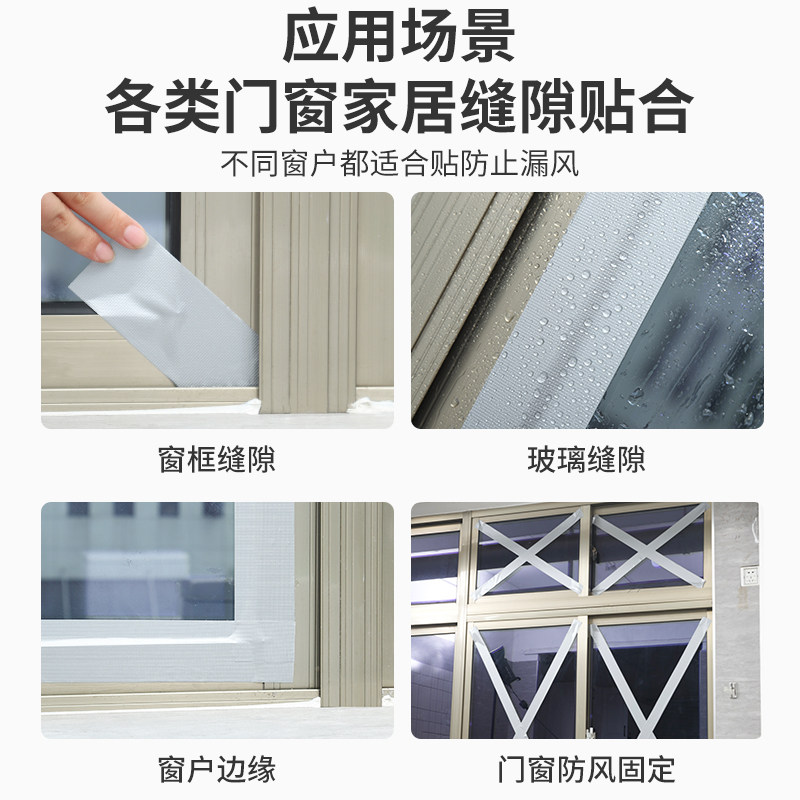 应用场景
各类门窗家居缝隙贴合
不同窗户都适合贴防止漏风

窗框缝隙

玻璃缝隙

窗户边缘

门窗防风固定