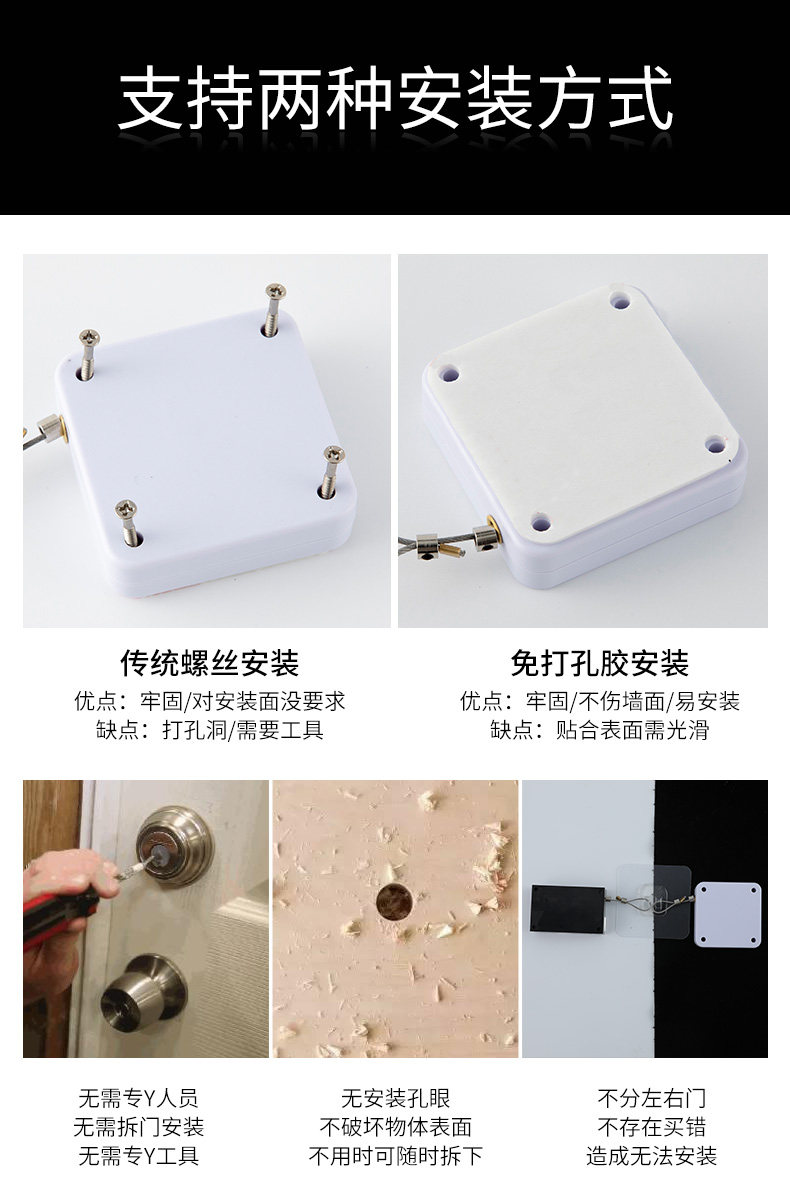 支持两种安装方式

传统螺丝安装
优点：牢固/对安装面没要求
缺点：打孔洞/需要工具

免打孔胶安装
优点：牢固/不伤墙面/易安装
缺点：贴合表面需光滑

无需专Y人员
无需拆门安装
无需专Y工具

无安装孔眼
不破坏物体表面
不用时可随时拆下

不分左右门
不存在买错
造成无法安装