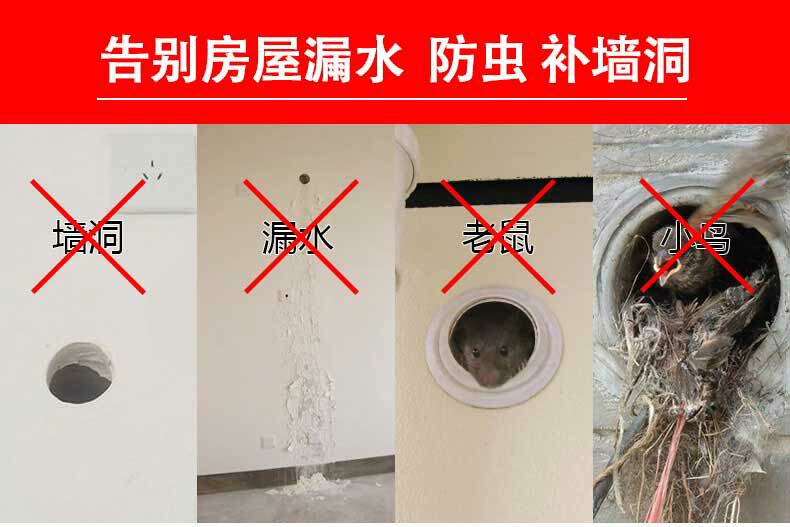 告别房屋漏水 防虫 补墙洞

墙洞

漏水

老鼠

小鸟