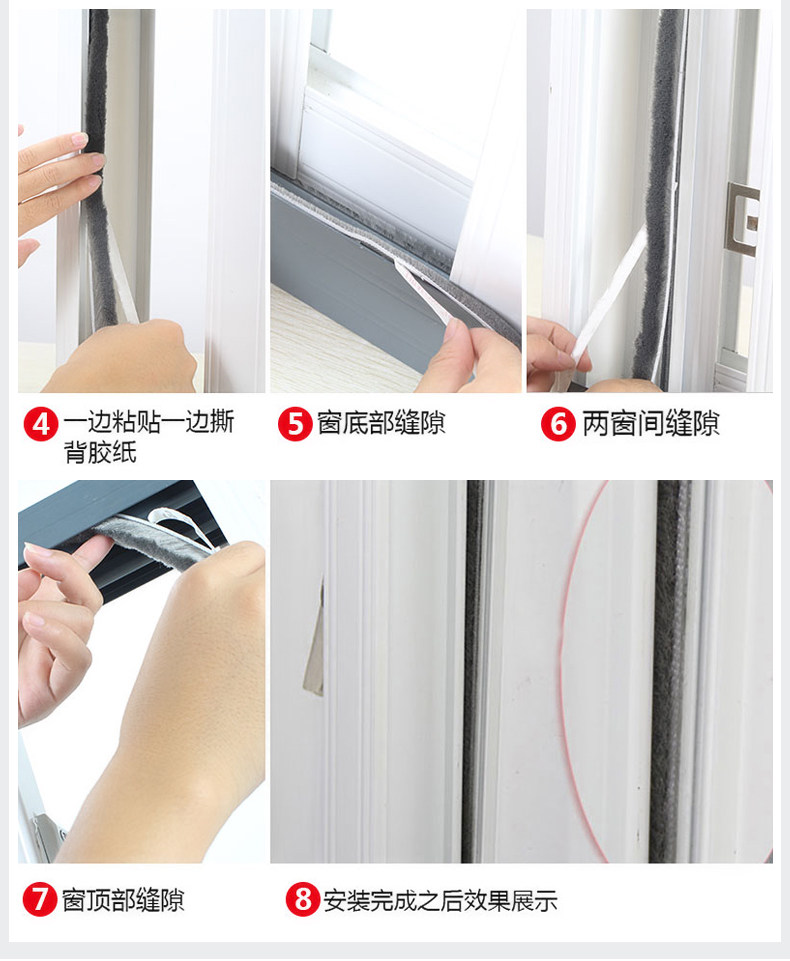 4 一边粘贴一边撕背胶纸

5 窗底部缝隙

6 两窗间缝隙

7 窗顶部缝隙

8 安装完成之后效果展示