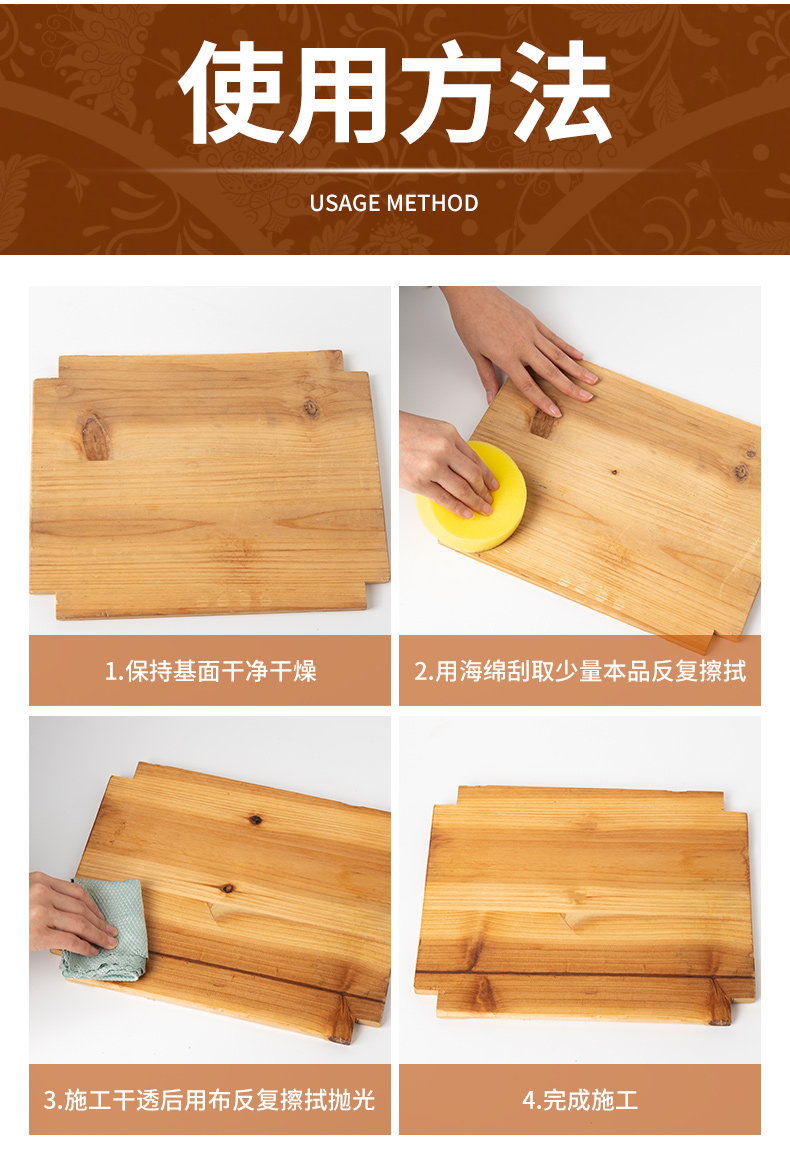 使用方法

USAGE METHOD

1.保持基面干净干燥

2.用海绵刮取少量本品反复擦拭

3.施工干透后用布反复擦拭抛光

4.完成施工