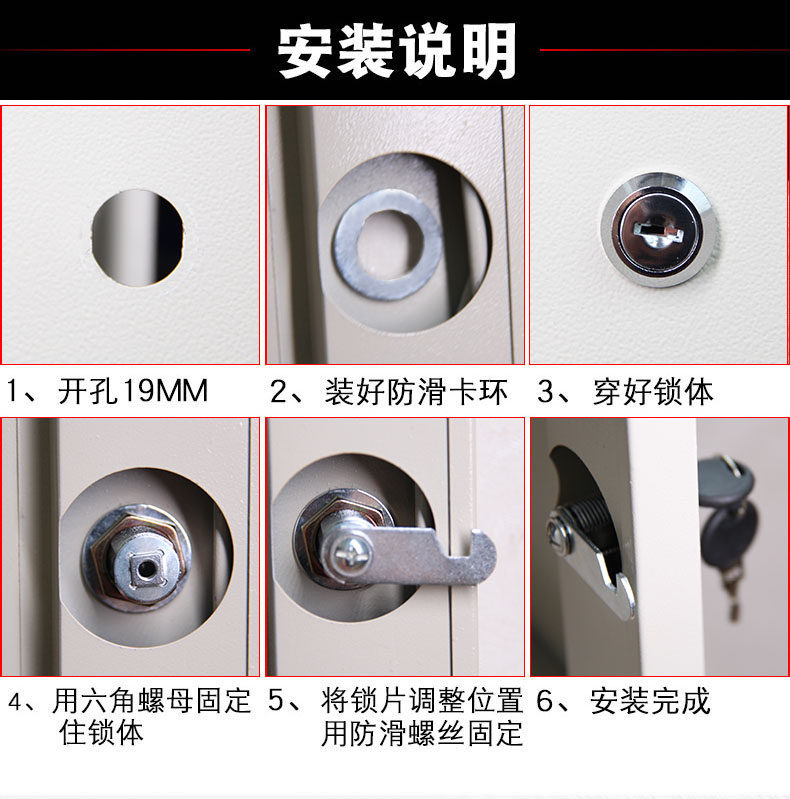 安装说明

1、开孔19MM

2、装好防滑卡环

3、穿好锁体

4、用六角螺母固定住锁体

5、将锁片调整位置用防滑螺丝固定

6、安装完成