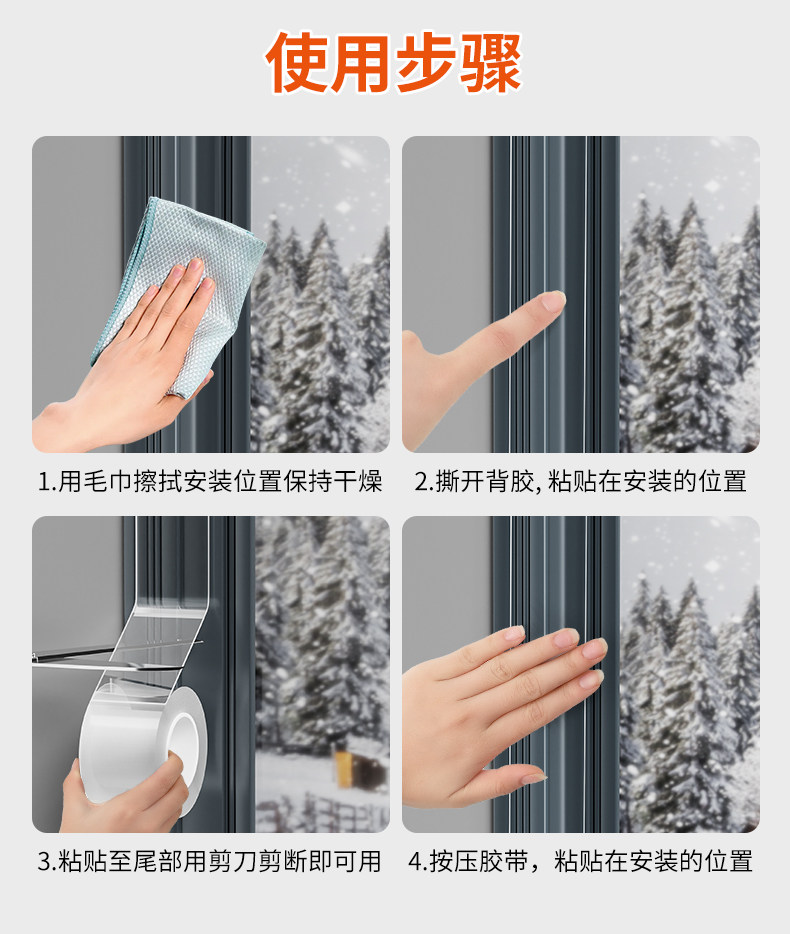 使用步骤

1.用毛巾擦拭安装位置保持干燥

2.撕开背胶, 粘贴在安装的位置

3.粘贴至尾部用剪刀剪断即可用

4.按压胶带，粘贴在安装的位置