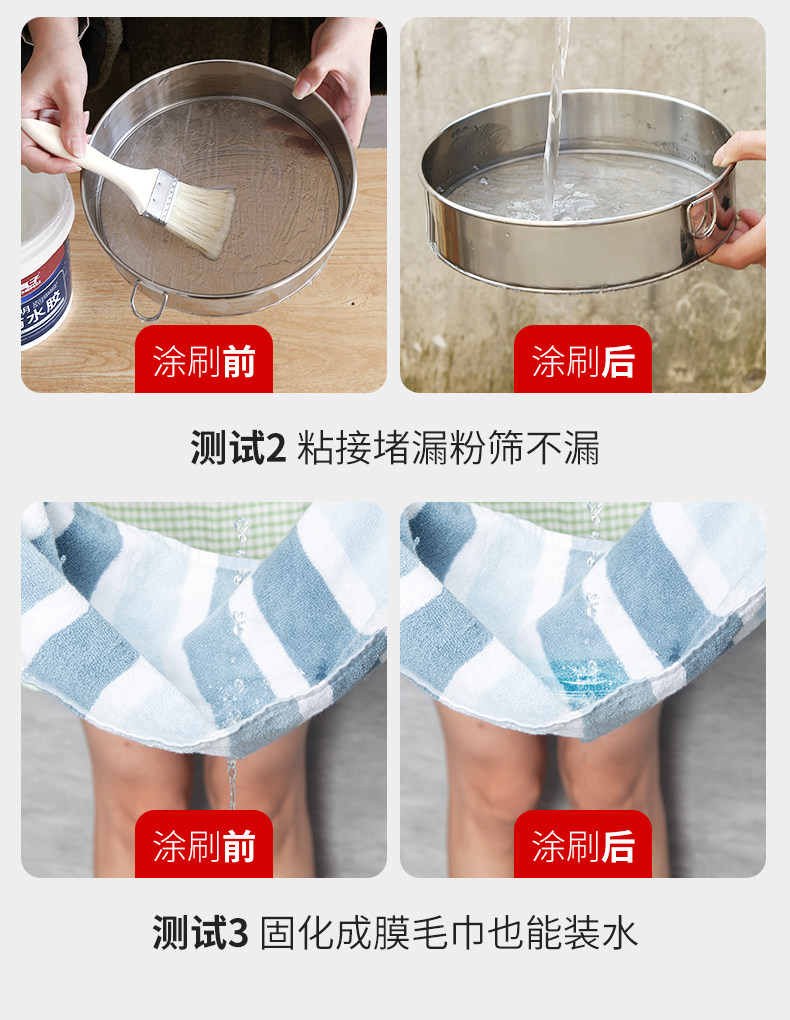 水胶

涂刷前

涂刷后

测试2 粘接堵漏粉筛不漏

涂刷前

涂刷后

测试3 固化成膜毛巾也能装水