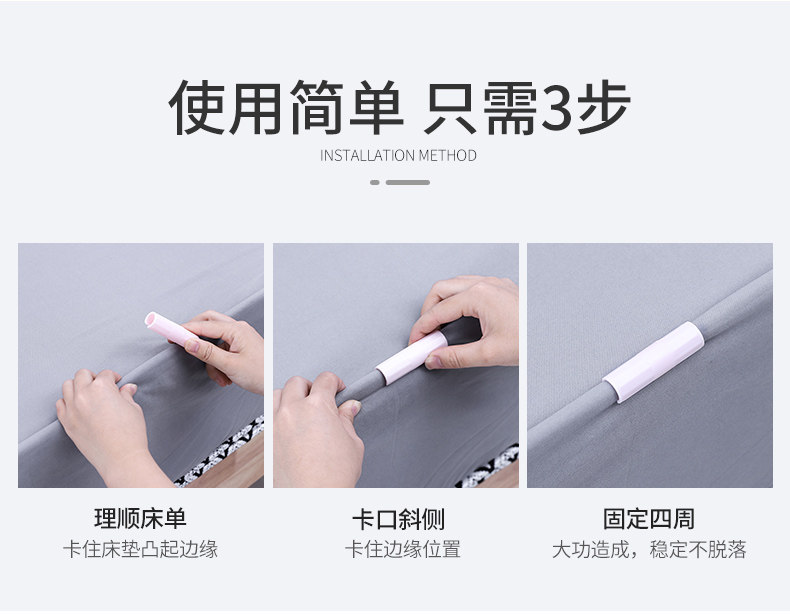 使用简单 只需3步

INSTALLATION METHOD

理顺床单
卡住床垫凸起边缘

卡口斜侧
卡住边缘位置

固定四周
大功造成，稳定不脱落