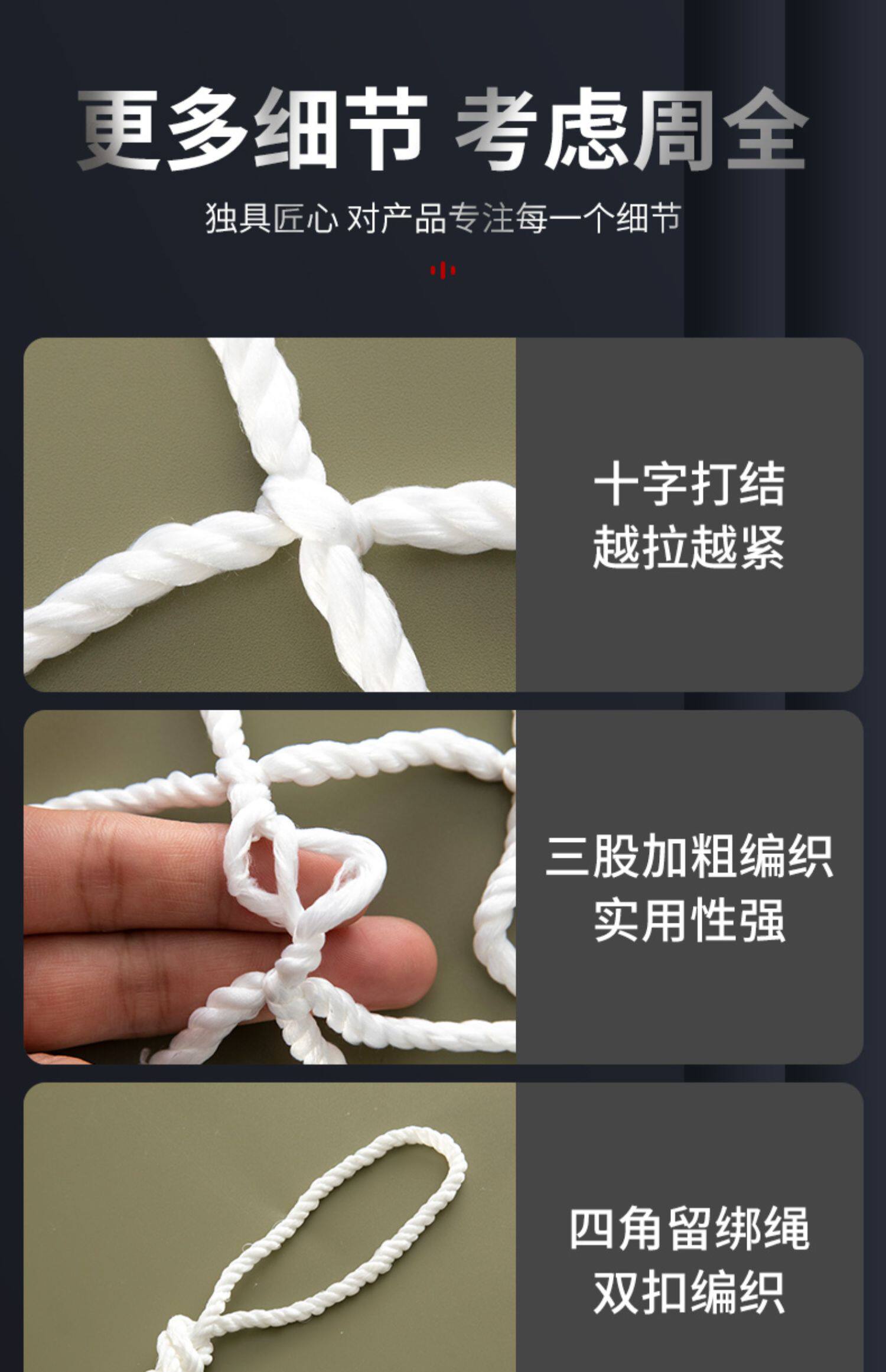 更多细节 考虑周全

独具匠心 对产品专注每一个细节

十字打结
越拉越紧

三股加粗编织
实用性强

四角留绑绳
双扣编织